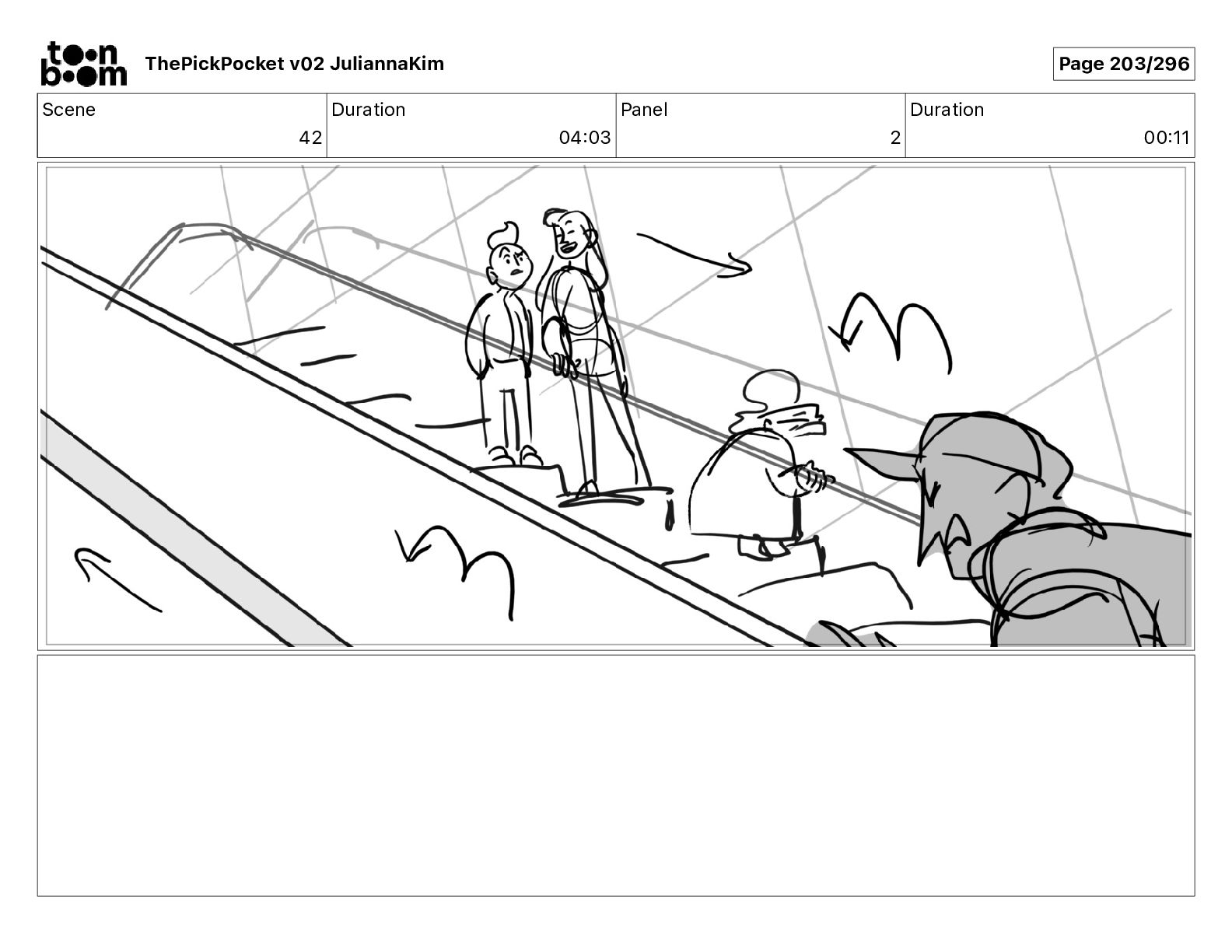 toon boom ThePickPocket v02 JuliannaKim

Page 203/296

| Scene | Duration | Panel | Duration |
|---|---|---|---|
| 42 | 04:03 | 2 | 00:11 |