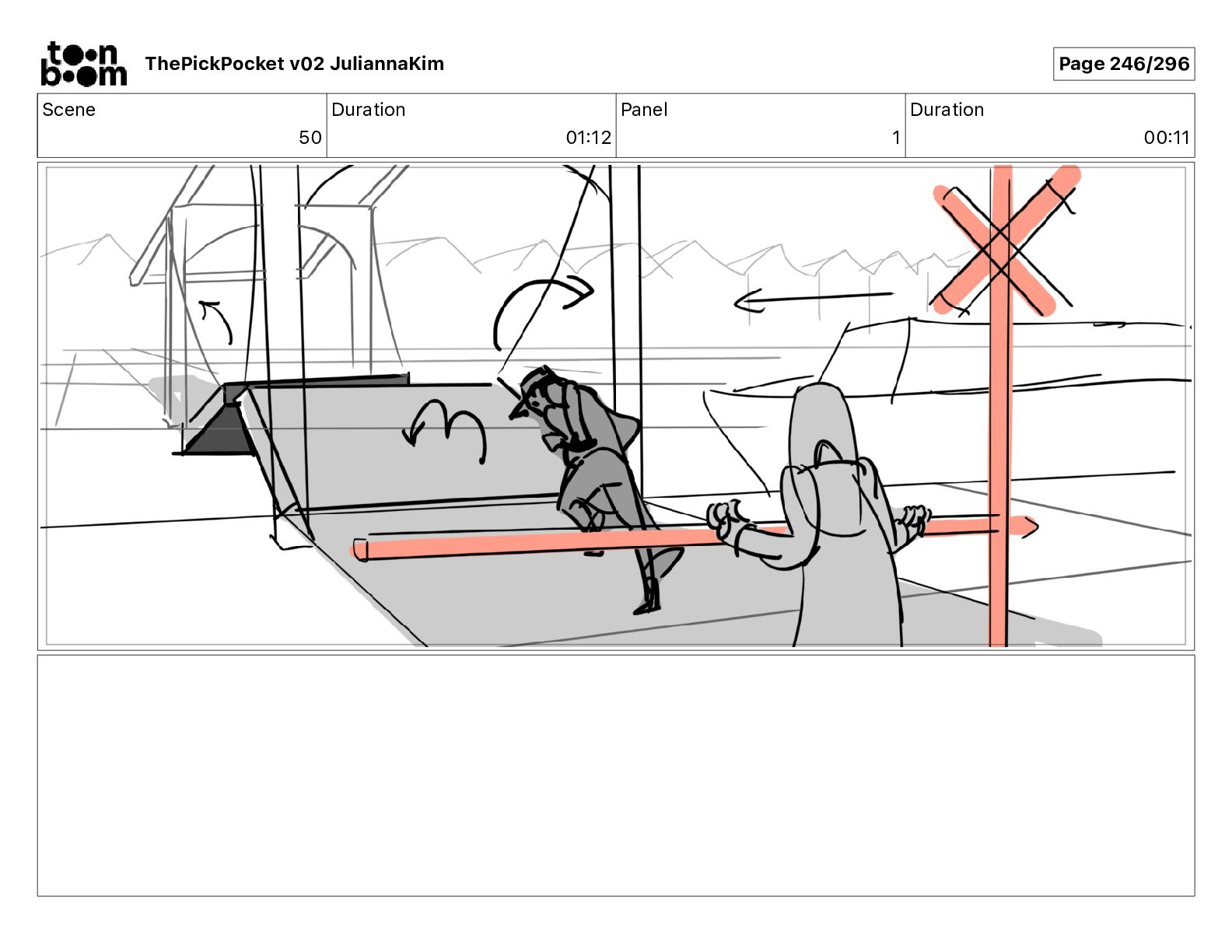 toon boom ThePickPocket v02 JuliannaKim

Page 246/296

| Scene | Duration | Panel | Duration |
|---|---|---|---|
| 50 | 01:12 | 1 | 00:11 |