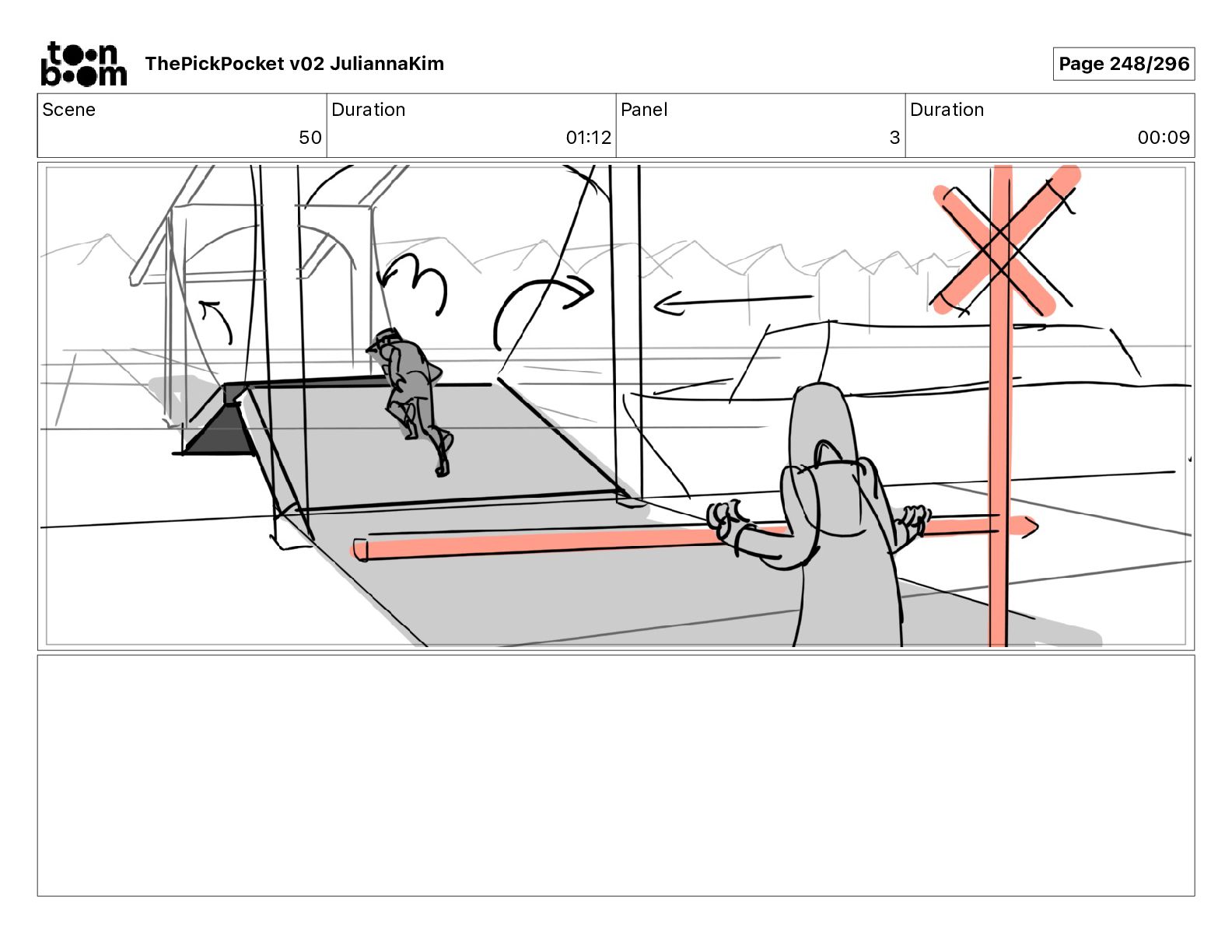 toon boom

ThePickPocket v02 JuliannaKim

Page 248/296

| Scene | Duration | Panel | Duration |
|---|---|---|---|
| 50 | 01:12 | 3 | 00:09 |