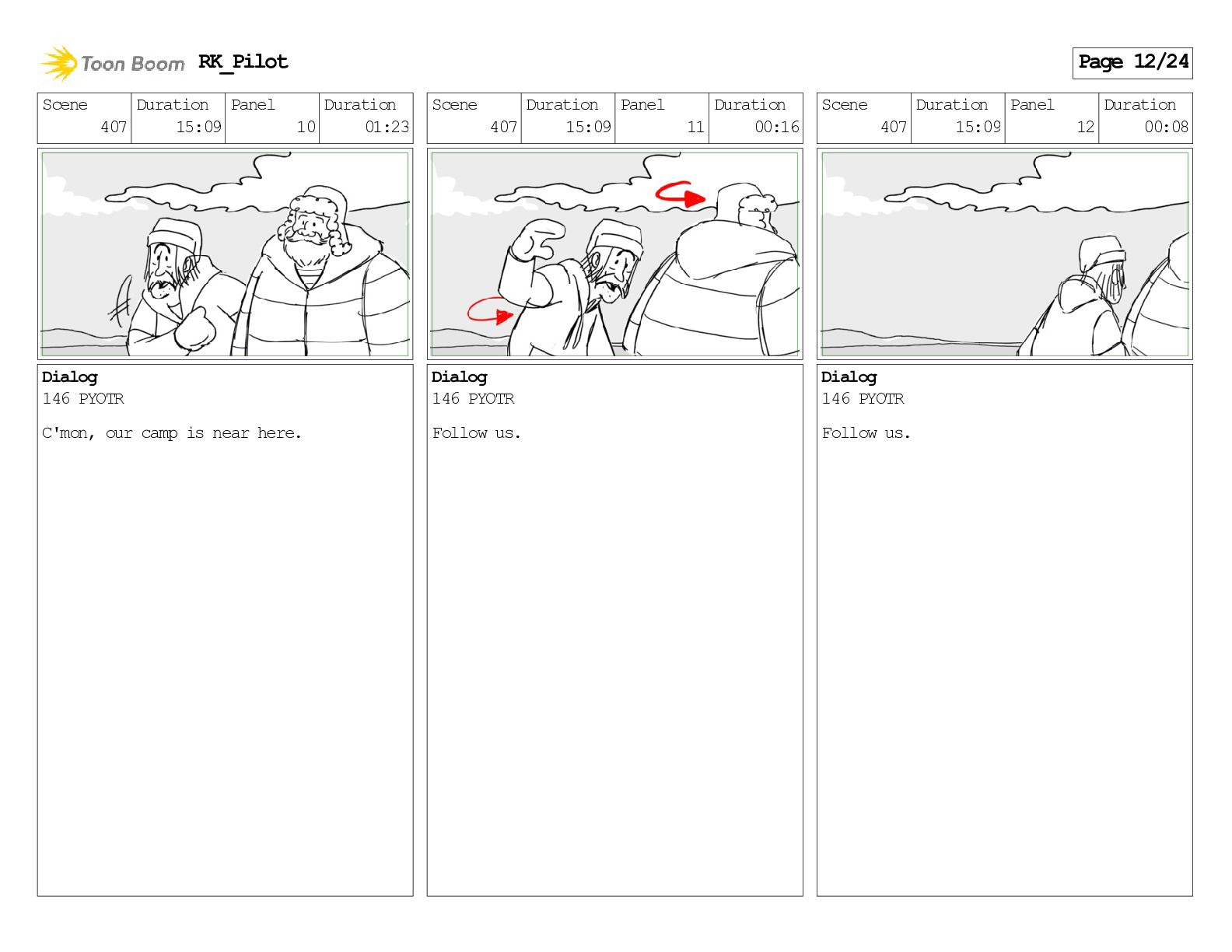 Toon Boom RK_Pilot

Page 12/24

| Scene | Duration | Panel | Duration |
|---|---|---|---|
| 407 | 15:09 | 10 | 01:23 |

Dialog
146 PYOTR

C'mon, our camp is near here.

| Scene | Duration | Panel | Duration |
|---|---|---|---|
| 407 | 15:09 | 11 | 00:16 |

Dialog
146 PYOTR

Follow us.

| Scene | Duration | Panel | Duration |
|---|---|---|---|
| 407 | 15:09 | 12 | 00:08 |

Dialog
146 PYOTR

Follow us.