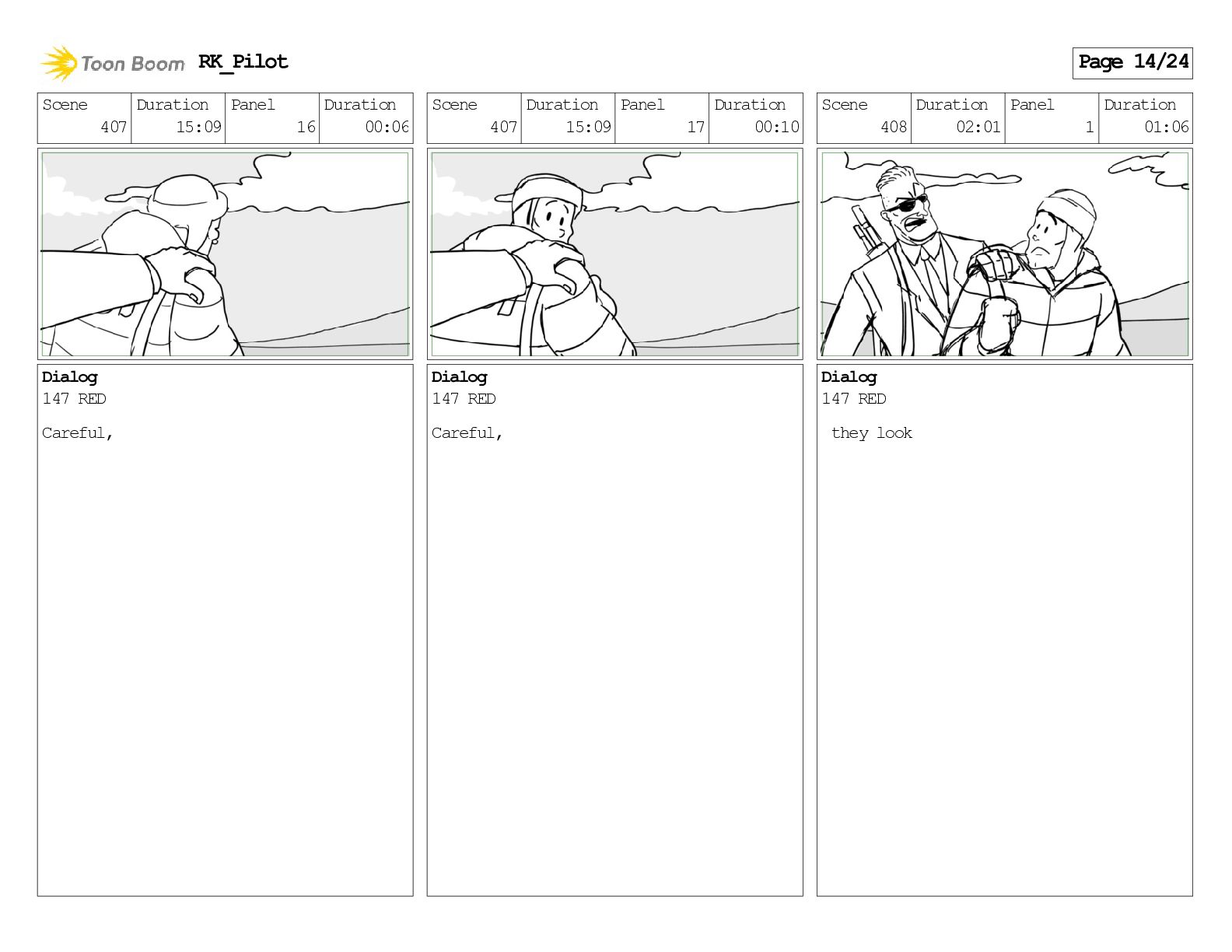 Toon Boom RK_Pilot

Page 14/24

| Scene | Duration | Panel | Duration |
|---|---|---|---|
| 407 | 15:09 | 16 | 00:06 |

Dialog
147 RED

Careful,

| Scene | Duration | Panel | Duration |
|---|---|---|---|
| 407 | 15:09 | 17 | 00:10 |

Dialog
147 RED

Careful,

| Scene | Duration | Panel | Duration |
|---|---|---|---|
| 408 | 02:01 | 1 | 01:06 |

Dialog
147 RED

they look