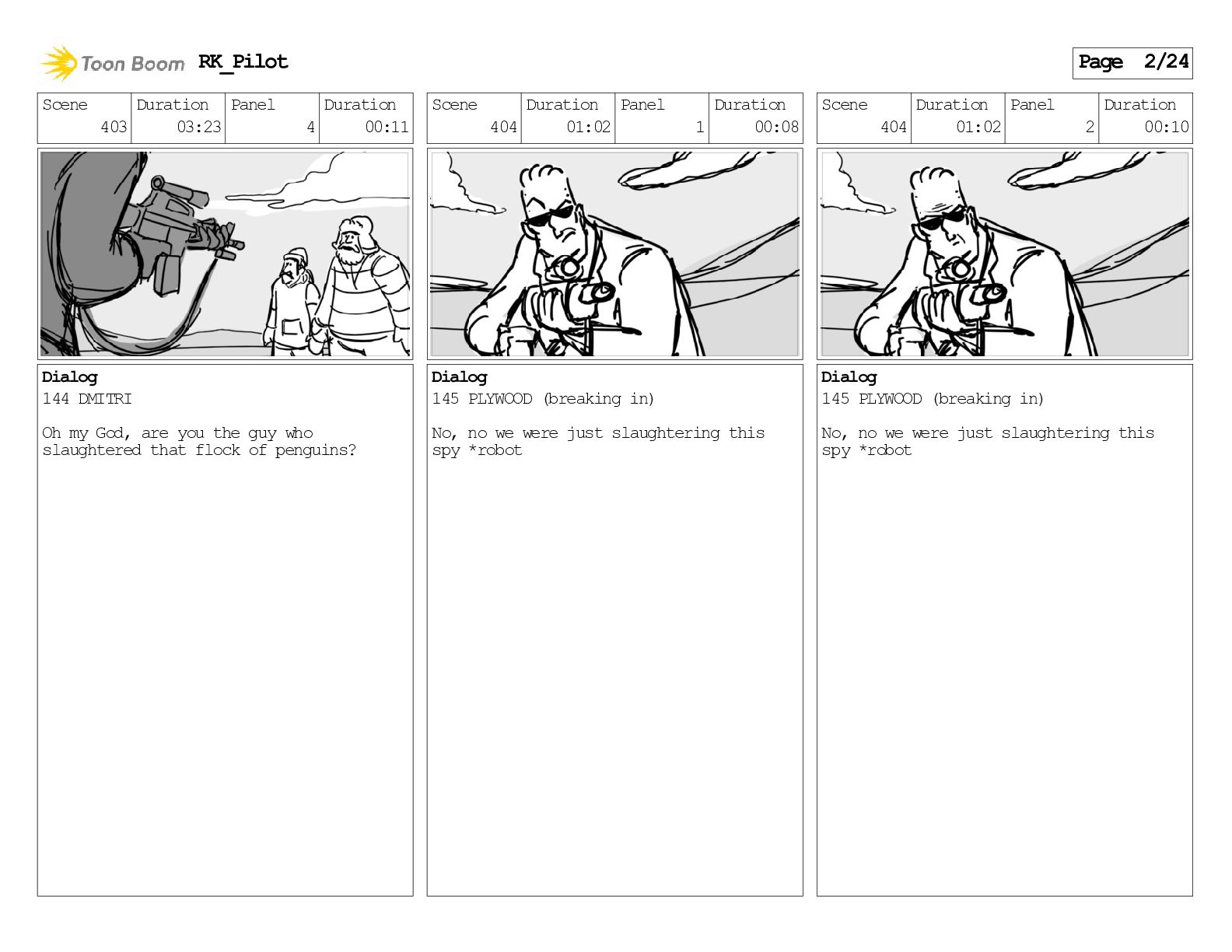 Toon Boom RK_Pilot

Page 2/24

| Scene | Duration | Panel | Duration |
|---|---|---|---|
| 403 | 03:23 | 4 | 00:11 |

Dialog
144 DMITRI

Oh my God, are you the guy who slaughtered that flock of penguins?

| Scene | Duration | Panel | Duration |
|---|---|---|---|
| 404 | 01:02 | 1 | 00:08 |

Dialog
145 PLYWOOD (breaking in)

No, no we were just slaughtering this spy *robot

| Scene | Duration | Panel | Duration |
|---|---|---|---|
| 404 | 01:02 | 2 | 00:10 |

Dialog
145 PLYWOOD (breaking in)

No, no we were just slaughtering this spy *robot