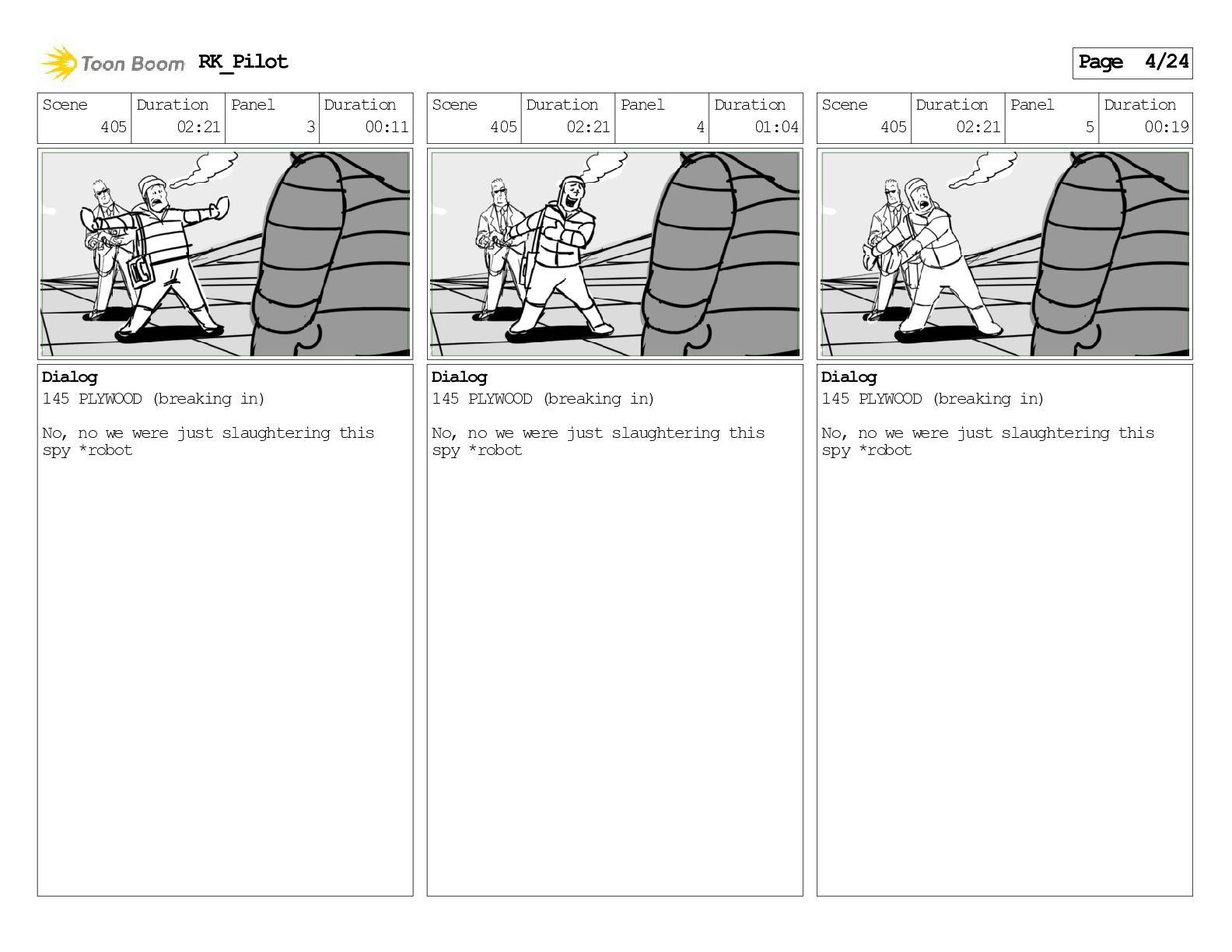 Toon Boom RK_Pilot

Page 4/24

| Scene | Duration | Panel | Duration |
|---|---|---|---|
| 405 | 02:21 | 3 | 00:11 |

Dialog
145 PLYWOOD (breaking in)

No, no we were just slaughtering this spy *robot

| Scene | Duration | Panel | Duration |
|---|---|---|---|
| 405 | 02:21 | 4 | 01:04 |

Dialog
145 PLYWOOD (breaking in)

No, no we were just slaughtering this spy *robot

| Scene | Duration | Panel | Duration |
|---|---|---|---|
| 405 | 02:21 | 5 | 00:19 |

Dialog
145 PLYWOOD (breaking in)

No, no we were just slaughtering this spy *robot