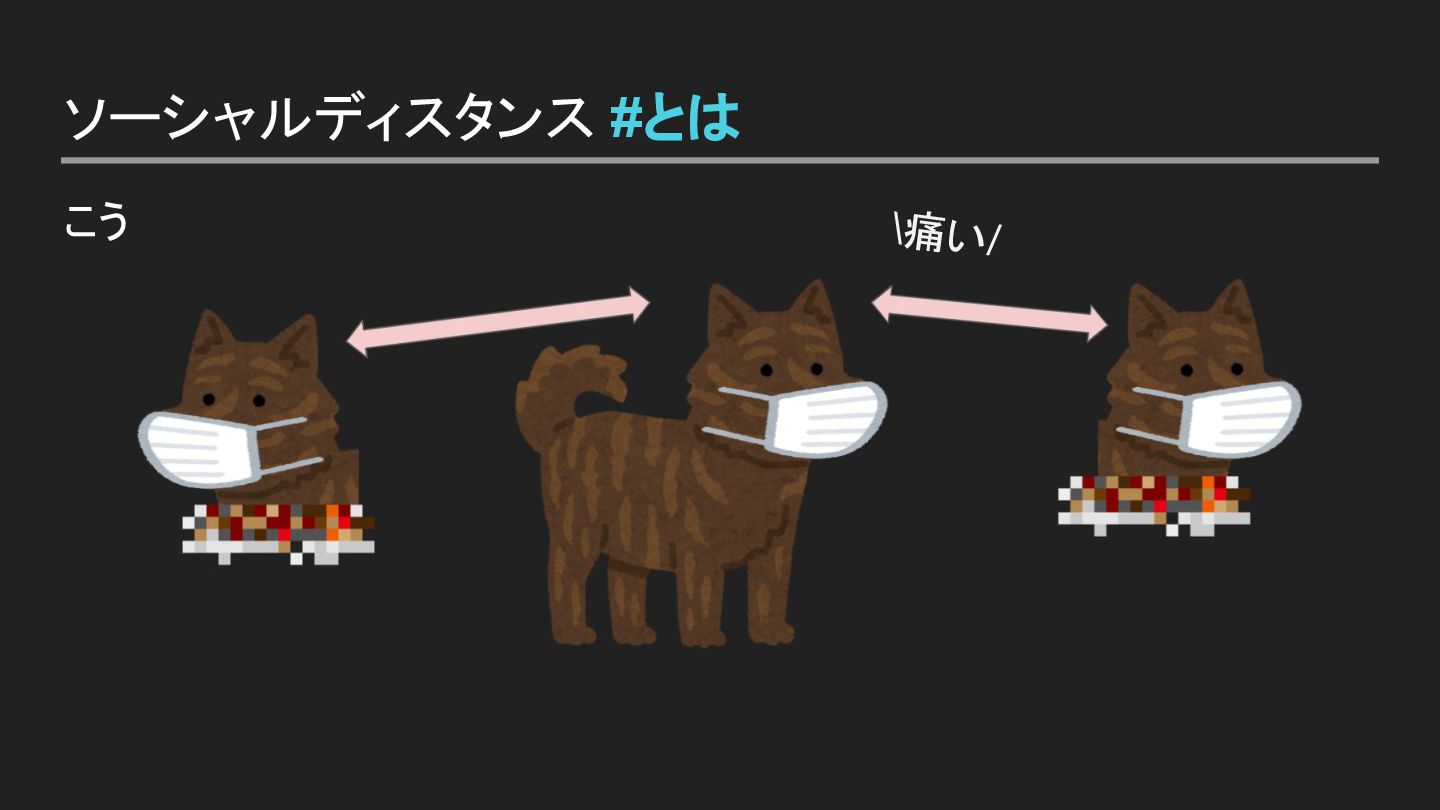 ソーシャルディスタンス #とは

こう

\痛い/