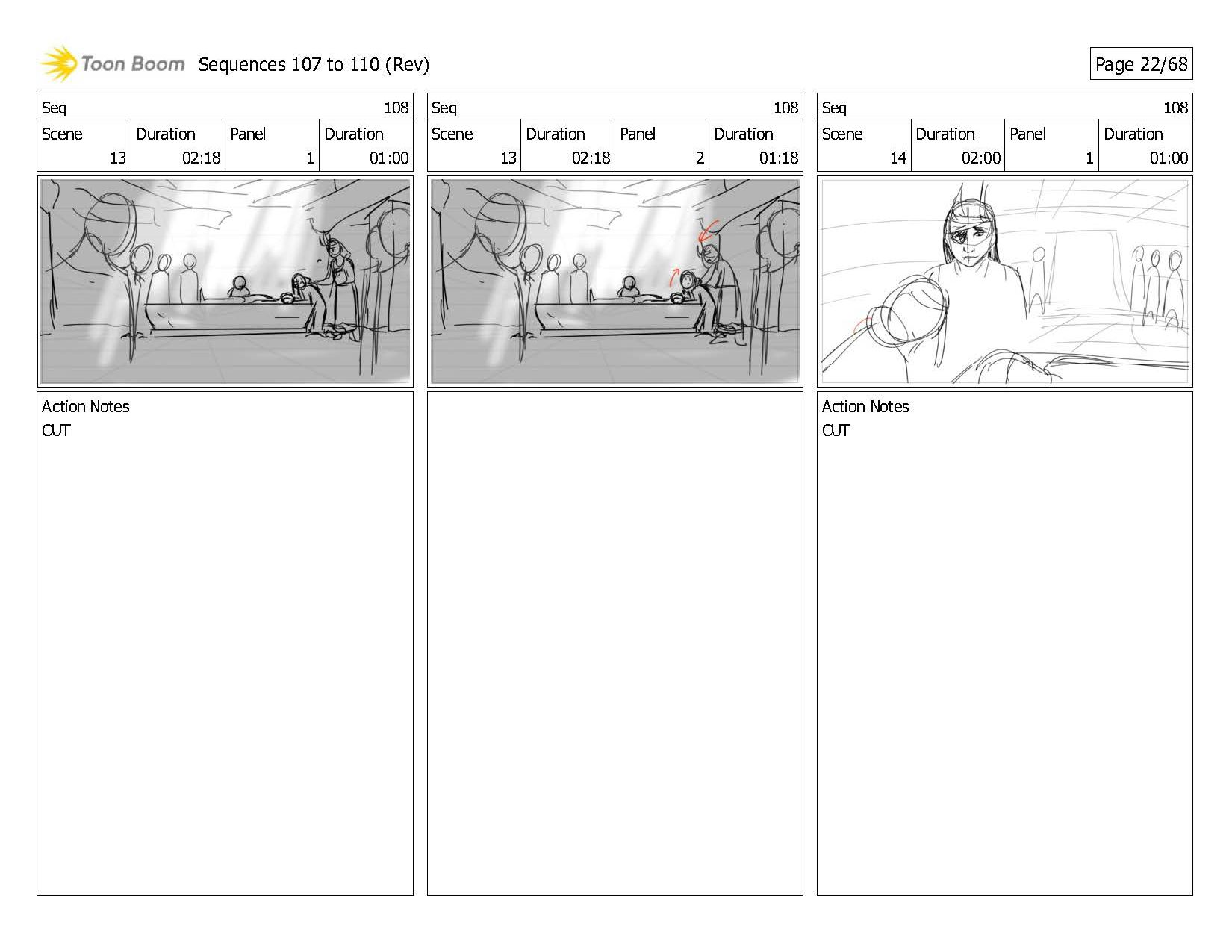 Toon Boom Sequences 107 to 110 (Rev)

Page 22/68

| Seq | | | 108 |
|---|---|---|---|
| Scene | Duration | Panel | Duration |
| 13 | 02:18 | 1 | 01:00 |

Action Notes
CUT

| Seq | | | 108 |
|---|---|---|---|
| Scene | Duration | Panel | Duration |
| 13 | 02:18 | 2 | 01:18 |

| Seq | | | 108 |
|---|---|---|---|
| Scene | Duration | Panel | Duration |
| 14 | 02:00 | 1 | 01:00 |

Action Notes
CUT