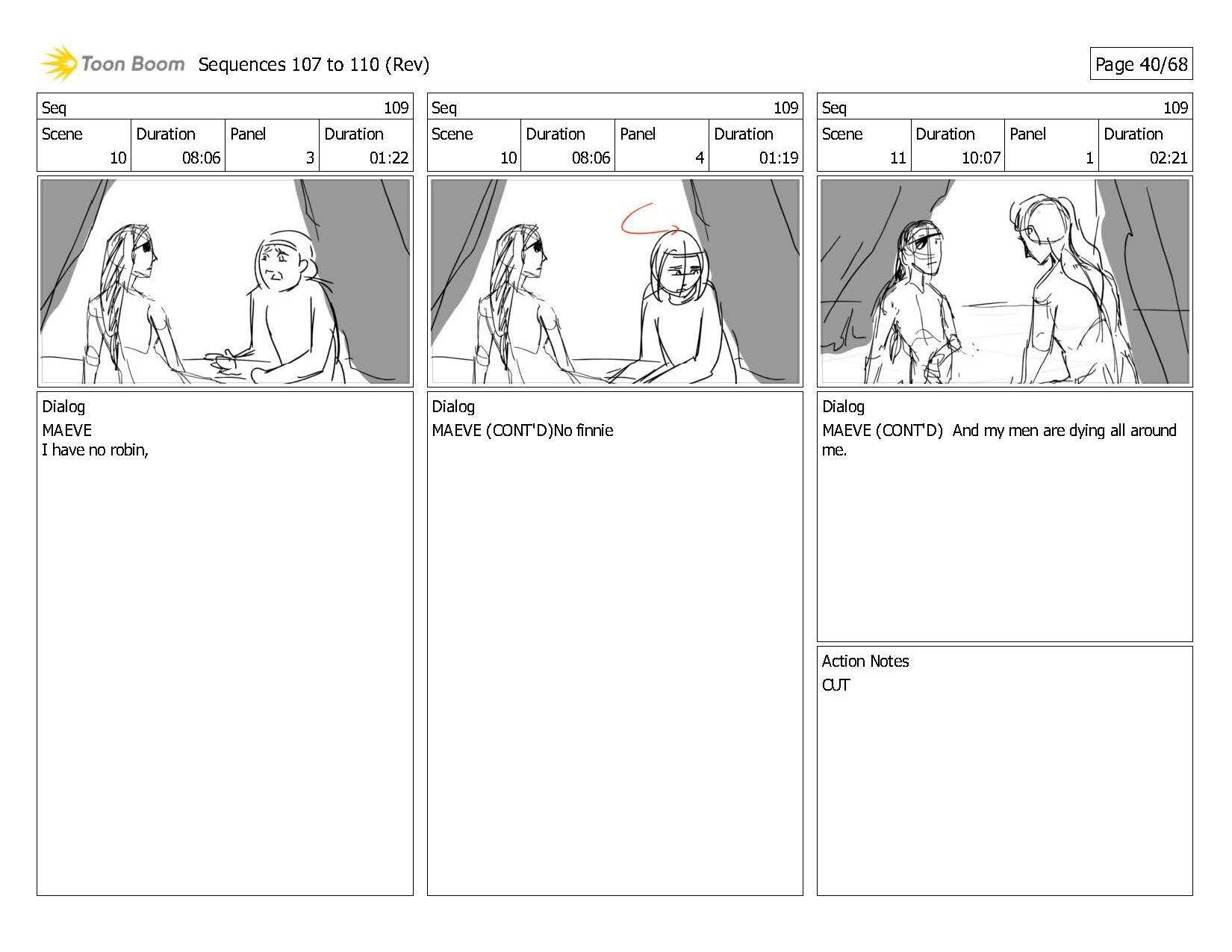 Toon Boom Sequences 107 to 110 (Rev)

Page 40/68

| Seq | | | 109 |
|---|---|---|---|
| Scene | Duration | Panel | Duration |
| 10 | 08:06 | 3 | 01:22 |

Dialog
MAEVE
I have no robin,

| Seq | | | 109 |
|---|---|---|---|
| Scene | Duration | Panel | Duration |
| 10 | 08:06 | 4 | 01:19 |

Dialog
MAEVE (CONT'D)No finnie

| Seq | | | 109 |
|---|---|---|---|
| Scene | Duration | Panel | Duration |
| 11 | 10:07 | 1 | 02:21 |

Dialog
MAEVE (CONT'D) And my men are dying all around me.

Action Notes
CUT