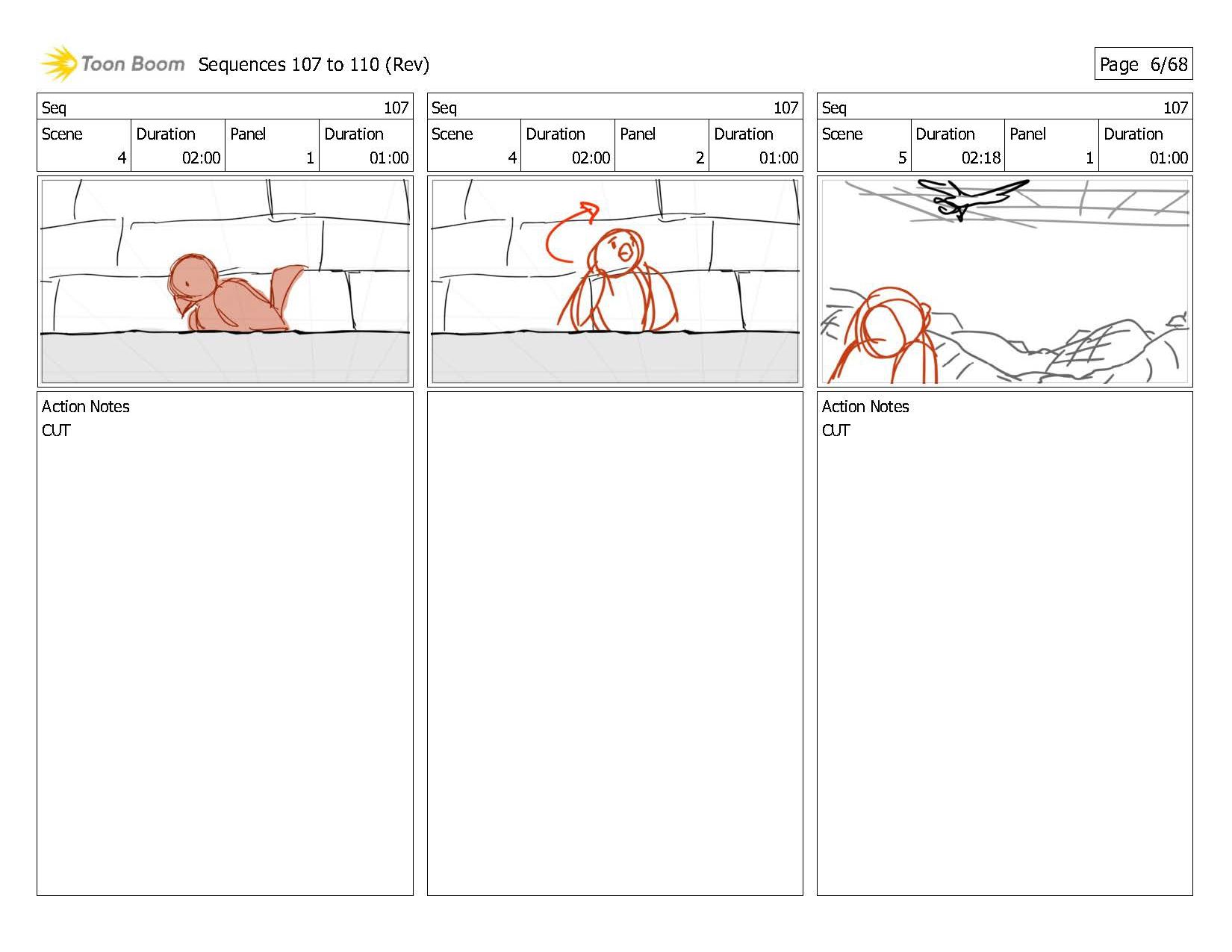 Toon Boom Sequences 107 to 110 (Rev)

Page 6/68

| Seq | | | 107 |
|---|---|---|---|
| Scene | Duration | Panel | Duration |
| 4 | 02:00 | 1 | 01:00 |

Action Notes
CUT

| Seq | | | 107 |
|---|---|---|---|
| Scene | Duration | Panel | Duration |
| 4 | 02:00 | 2 | 01:00 |

| Seq | | | 107 |
|---|---|---|---|
| Scene | Duration | Panel | Duration |
| 5 | 02:18 | 1 | 01:00 |

Action Notes
CUT