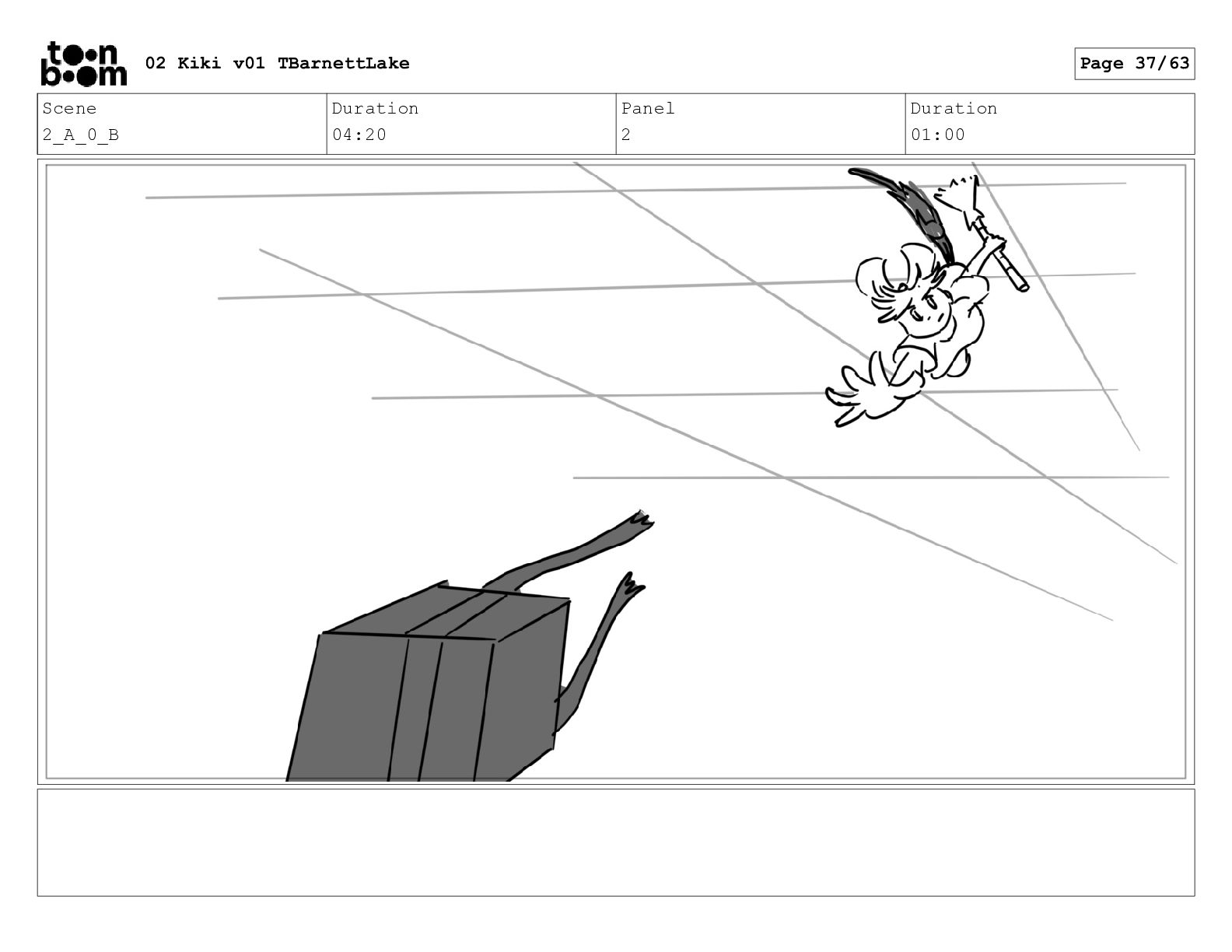 toon boom 02 Kiki v01 TBarnettLake

Page 37/63

| Scene | Duration | Panel | Duration |
|---|---|---|---|
| 2_A_0_B | 04:20 | 2 | 01:00 |