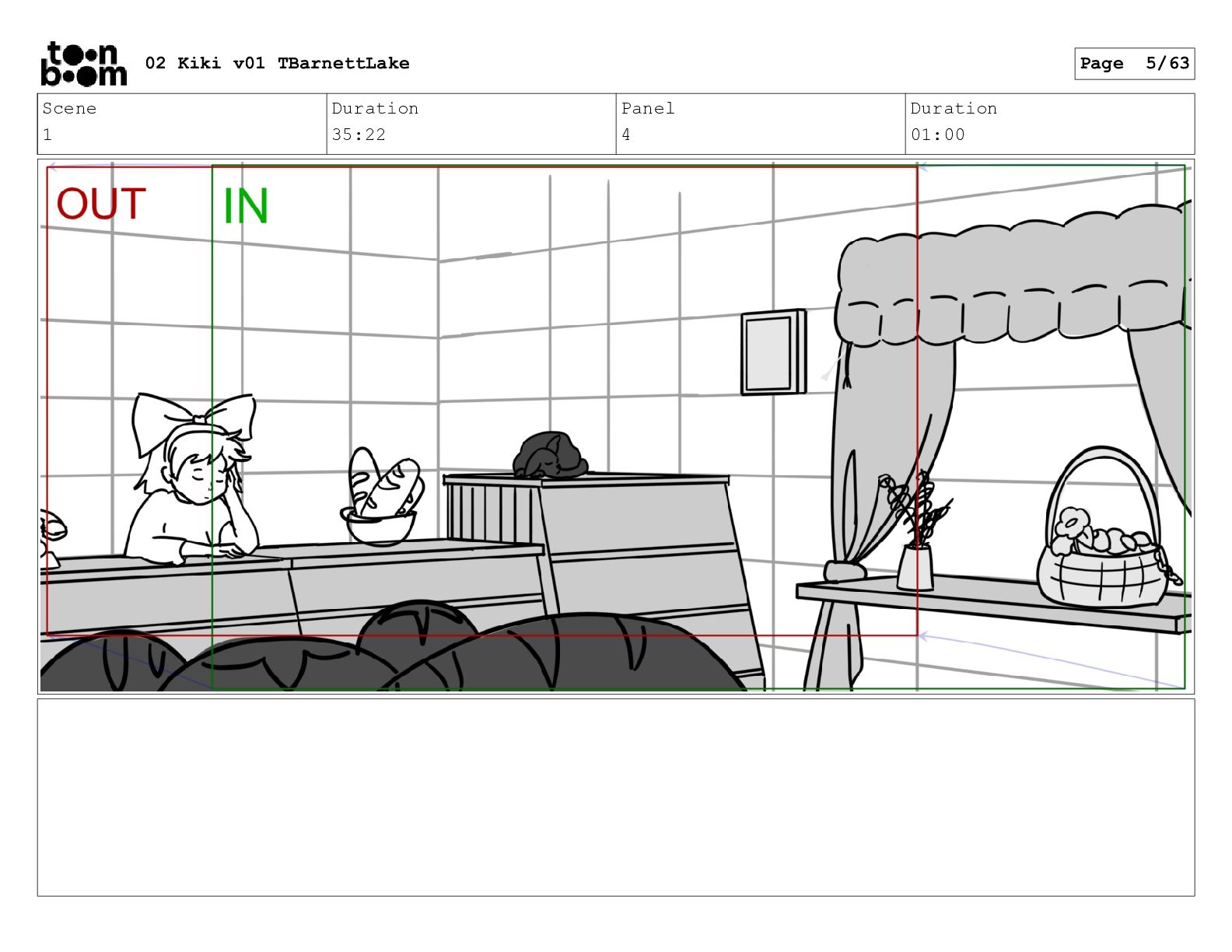 toon boom 02 Kiki v01 TBarnettLake

Page 5/63

| Scene | Duration | Panel | Duration |
|---|---|---|---|
| 1 | 35:22 | 4 | 01:00 |

OUT IN