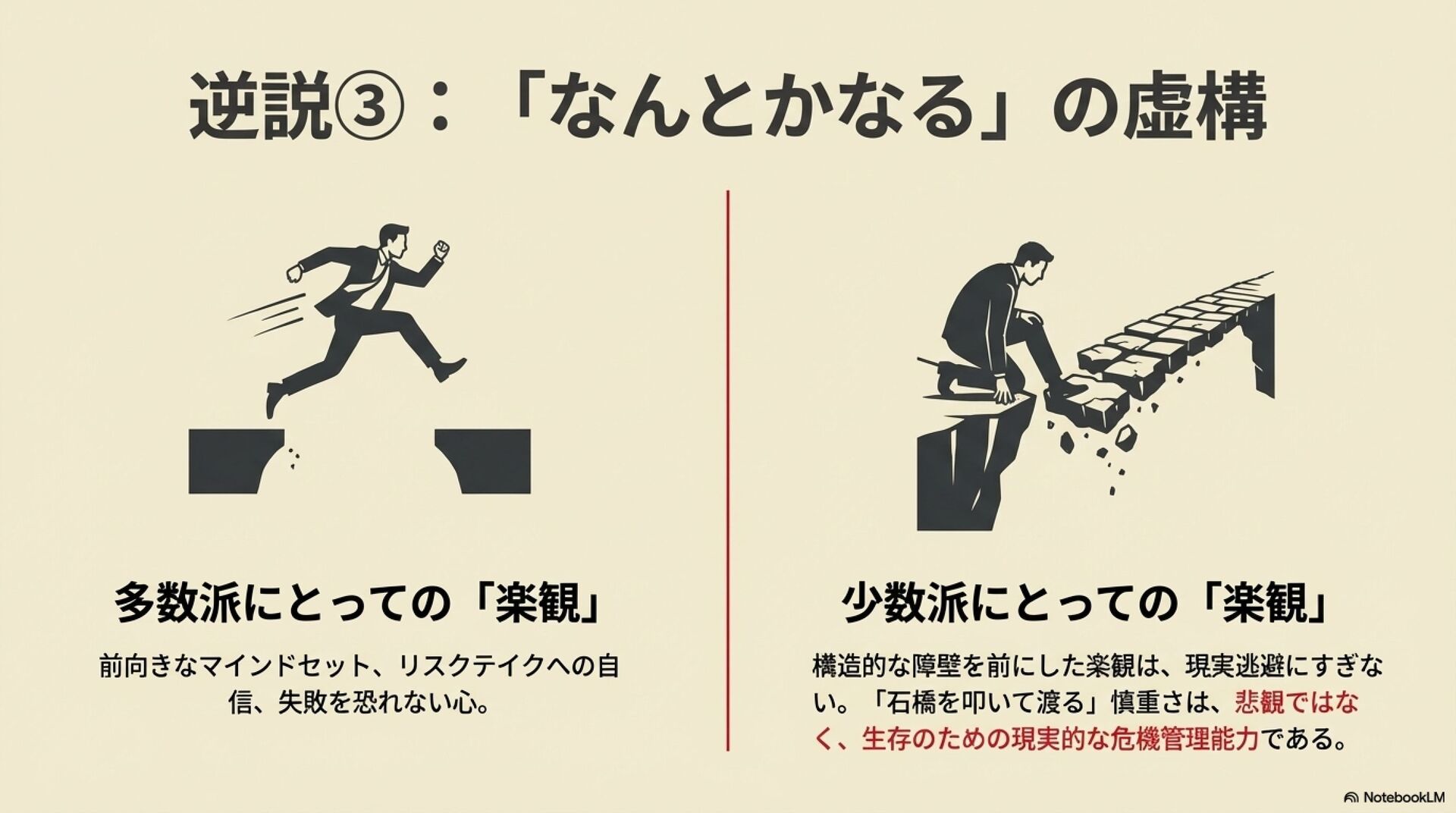 逆説③：「なんとかなる」の虚構

多数派にとっての「楽観」

前向きなマインドセット、リスクテイクへの自信、失敗を恐れない心。

少数派にとっての「楽観」

構造的な障壁を前にした楽観は、現実逃避にすぎない。「石橋を叩いて渡る」慎重さは、悲観ではなく、生存のための現実的な危機管理能力である。

NotebookLM