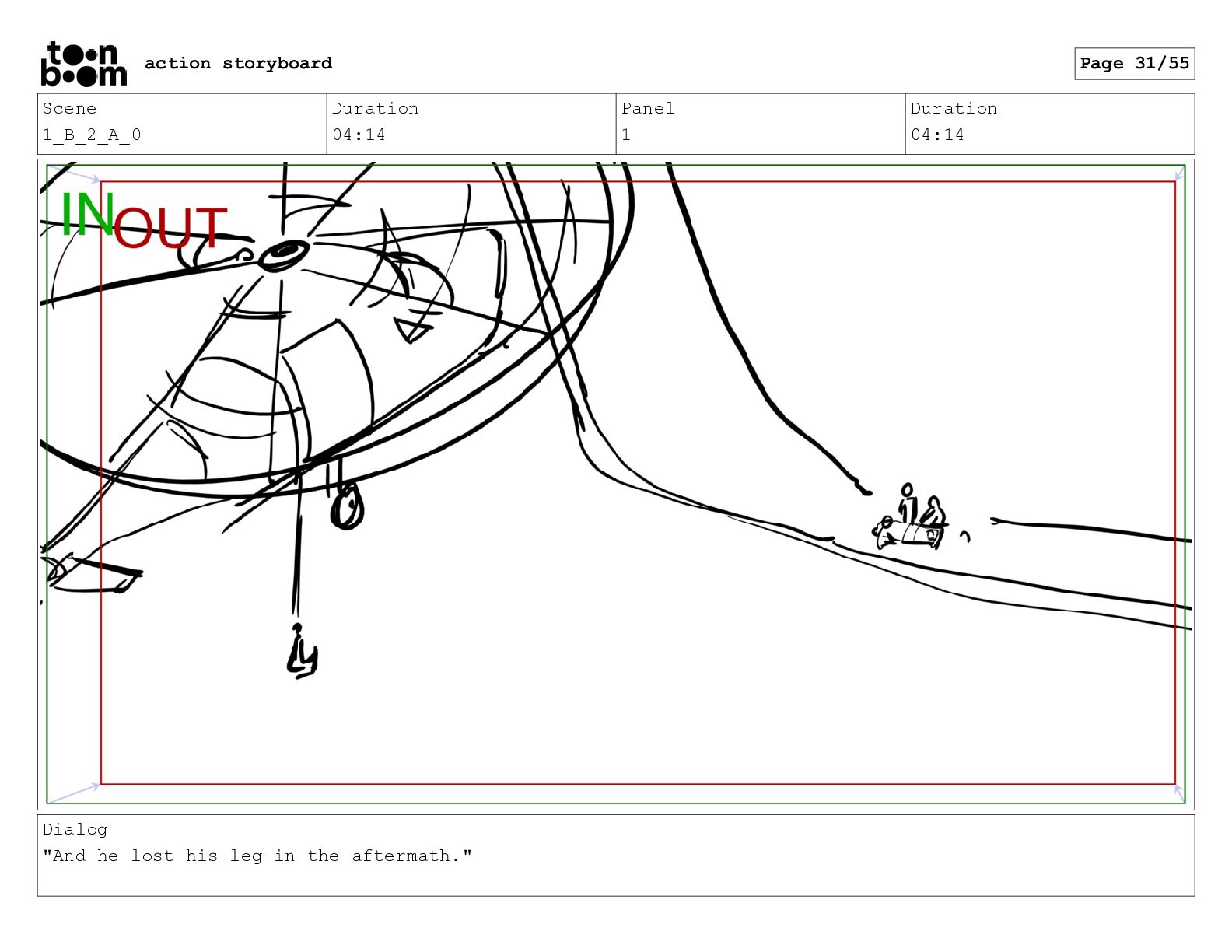 toon boom action storyboard

Page 31/55

| Scene | Duration | Panel | Duration |
|---|---|---|---|
| 1_B_2_A_0 | 04:14 | 1 | 04:14 |

IN OUT

Dialog
"And he lost his leg in the aftermath."