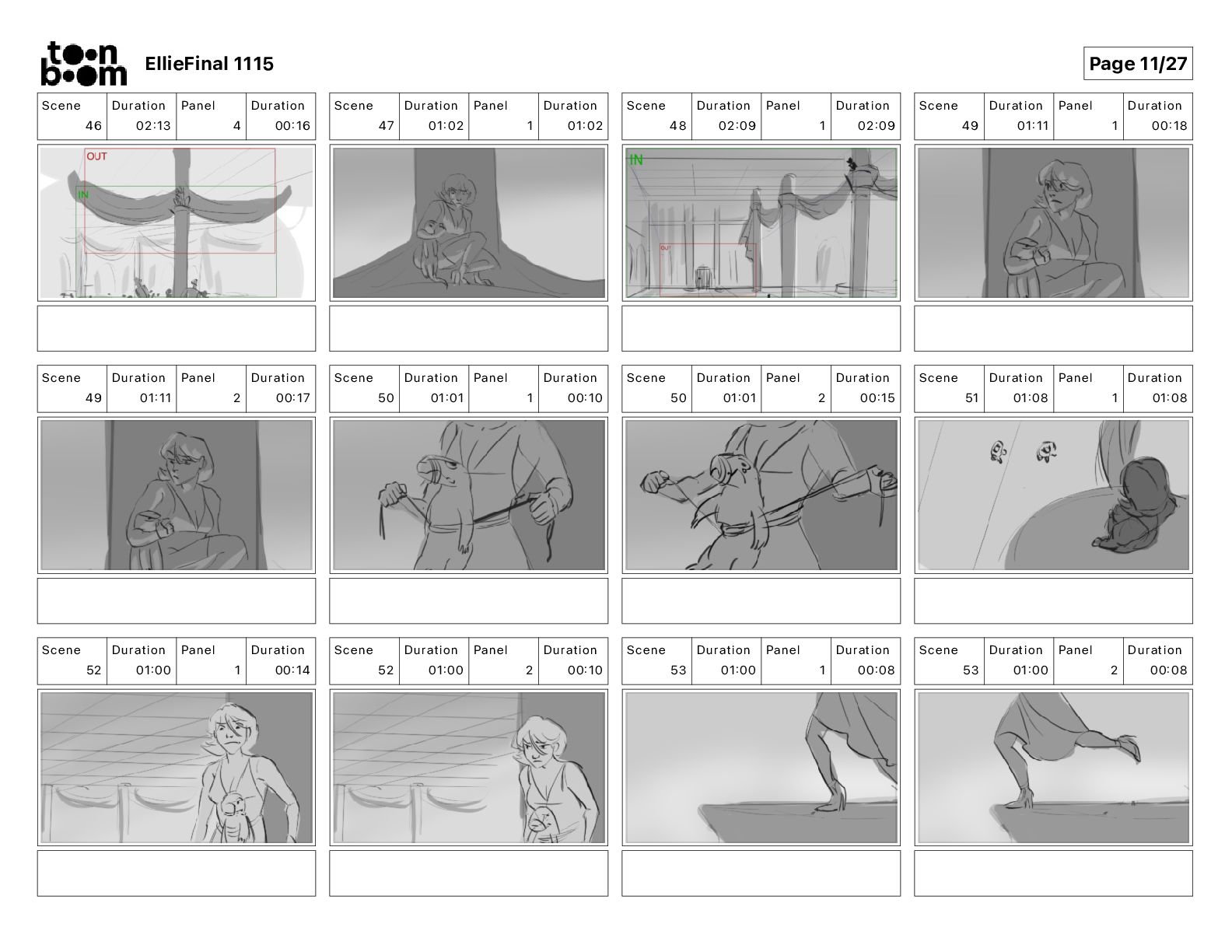 toon boom EllieFinal 1115

Page 11/27

| Scene | Duration | Panel | Duration |
|---|---|---|---|
| 46 | 02:13 | 4 | 00:16 |

OUT
IN

| Scene | Duration | Panel | Duration |
|---|---|---|---|
| 47 | 01:02 | 1 | 01:02 |

| Scene | Duration | Panel | Duration |
|---|---|---|---|
| 48 | 02:09 | 1 | 02:09 |

IN
OUT

| Scene | Duration | Panel | Duration |
|---|---|---|---|
| 49 | 01:11 | 1 | 00:18 |

| Scene | Duration | Panel | Duration |
|---|---|---|---|
| 49 | 01:11 | 2 | 00:17 |

| Scene | Duration | Panel | Duration |
|---|---|---|---|
| 50 | 01:01 | 1 | 00:10 |

| Scene | Duration | Panel | Duration |
|---|---|---|---|
| 50 | 01:01 | 2 | 00:15 |

| Scene | Duration | Panel | Duration |
|---|---|---|---|
| 51 | 01:08 | 1 | 01:08 |

| Scene | Duration | Panel | Duration |
|---|---|---|---|
| 52 | 01:00 | 1 | 00:14 |

| Scene | Duration | Panel | Duration |
|---|---|---|---|
| 52 | 01:00 | 2 | 00:10 |

| Scene | Duration | Panel | Duration |
|---|---|---|---|
| 53 | 01:00 | 1 | 00:08 |

| Scene | Duration | Panel | Duration |
|---|---|---|---|
| 53 | 01:00 | 2 | 00:08 |