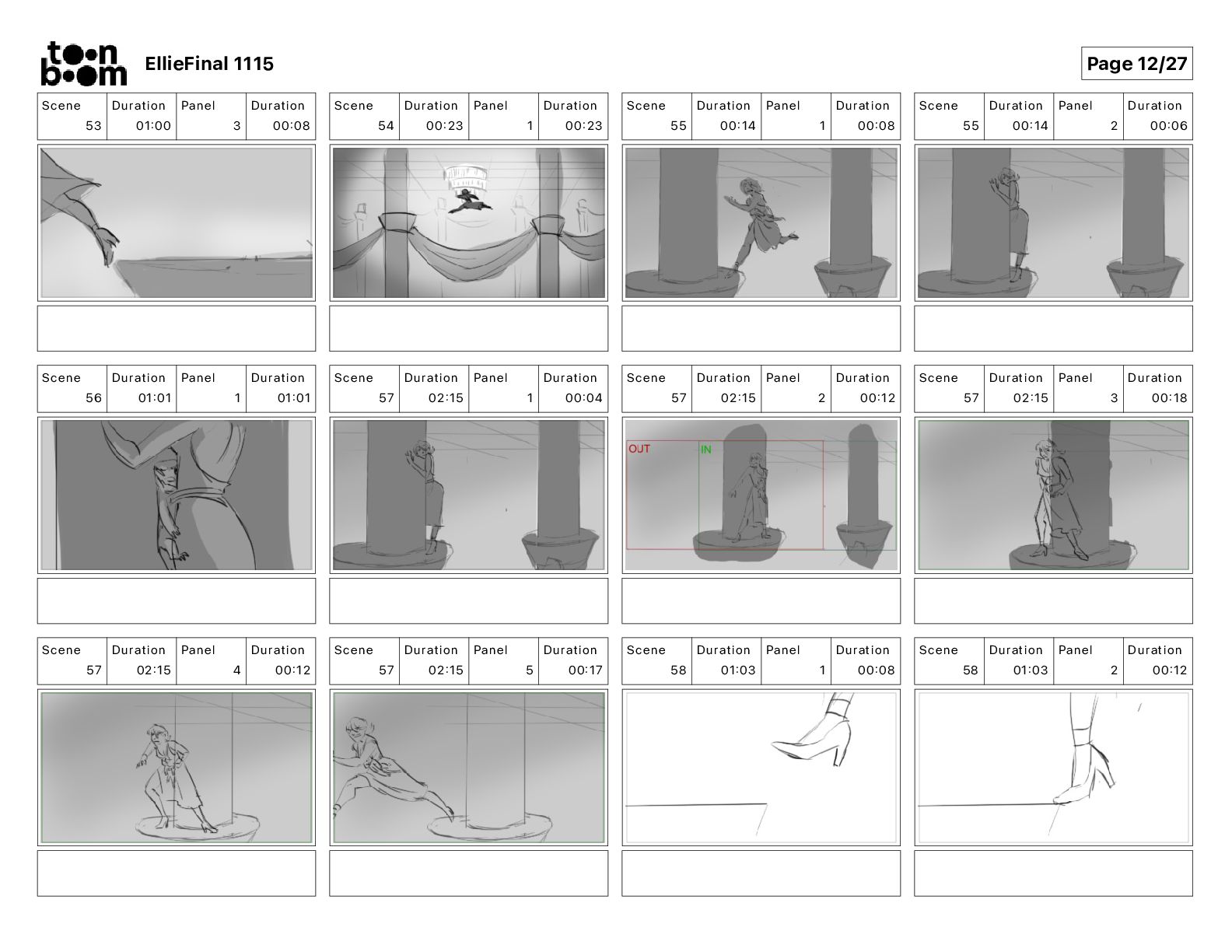 toon boom

EllieFinal 1115

Page 12/27

| Scene | Duration | Panel | Duration |
|---|---|---|---|
| 53 | 01:00 | 3 | 00:08 |

| Scene | Duration | Panel | Duration |
|---|---|---|---|
| 54 | 00:23 | 1 | 00:23 |

| Scene | Duration | Panel | Duration |
|---|---|---|---|
| 55 | 00:14 | 1 | 00:08 |

| Scene | Duration | Panel | Duration |
|---|---|---|---|
| 55 | 00:14 | 2 | 00:06 |

| Scene | Duration | Panel | Duration |
|---|---|---|---|
| 56 | 01:01 | 1 | 01:01 |

| Scene | Duration | Panel | Duration |
|---|---|---|---|
| 57 | 02:15 | 1 | 00:04 |

| Scene | Duration | Panel | Duration |
|---|---|---|---|
| 57 | 02:15 | 2 | 00:12 |

OUT

IN

| Scene | Duration | Panel | Duration |
|---|---|---|---|
| 57 | 02:15 | 3 | 00:18 |

| Scene | Duration | Panel | Duration |
|---|---|---|---|
| 57 | 02:15 | 4 | 00:12 |

| Scene | Duration | Panel | Duration |
|---|---|---|---|
| 57 | 02:15 | 5 | 00:17 |

| Scene | Duration | Panel | Duration |
|---|---|---|---|
| 58 | 01:03 | 1 | 00:08 |

| Scene | Duration | Panel | Duration |
|---|---|---|---|
| 58 | 01:03 | 2 | 00:12 |