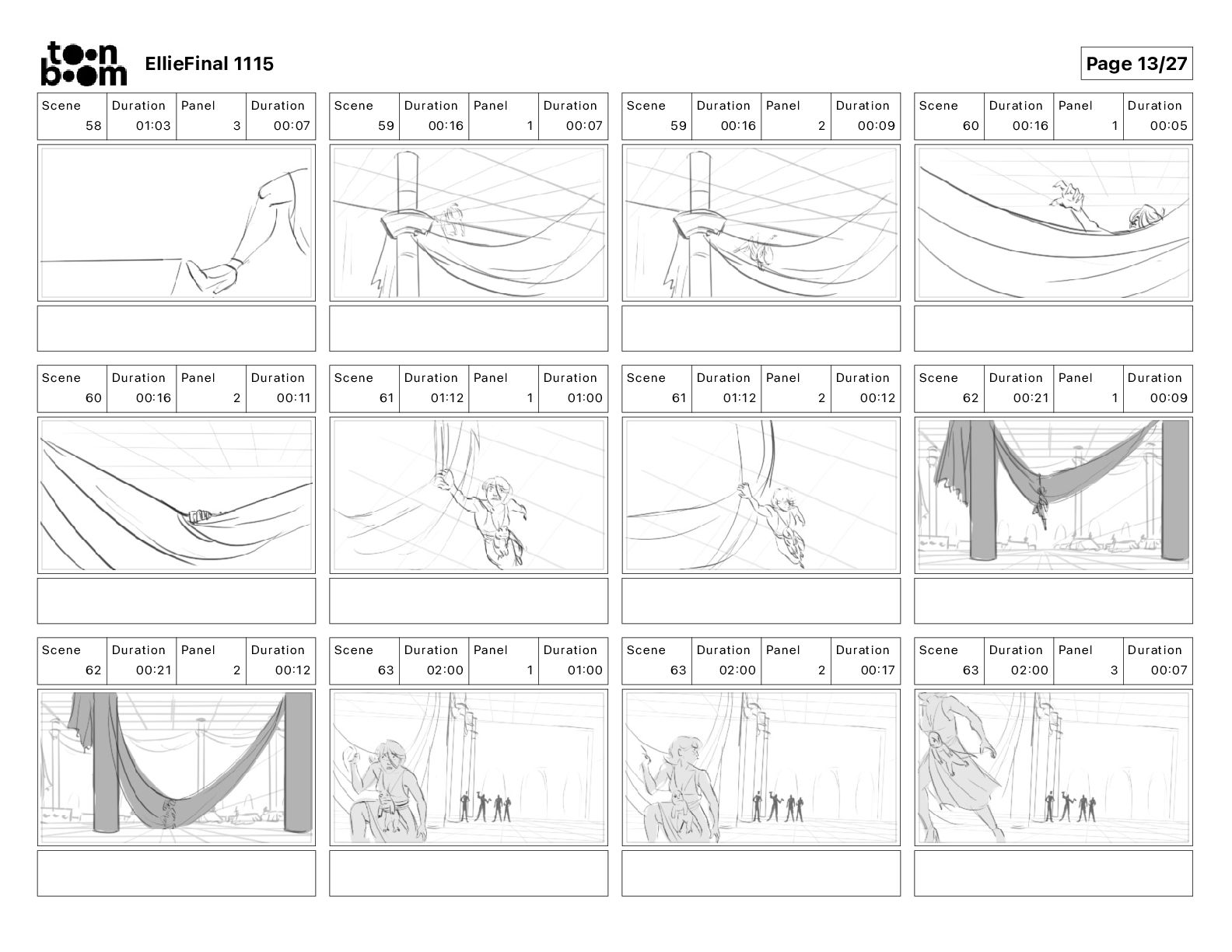 toon boom EllieFinal 1115

Page 13/27

| Scene | Duration | Panel | Duration |
|---|---|---|---|
| 58 | 01:03 | 3 | 00:07 |

| Scene | Duration | Panel | Duration |
|---|---|---|---|
| 59 | 00:16 | 1 | 00:07 |

| Scene | Duration | Panel | Duration |
|---|---|---|---|
| 59 | 00:16 | 2 | 00:09 |

| Scene | Duration | Panel | Duration |
|---|---|---|---|
| 60 | 00:16 | 1 | 00:05 |

| Scene | Duration | Panel | Duration |
|---|---|---|---|
| 60 | 00:16 | 2 | 00:11 |

| Scene | Duration | Panel | Duration |
|---|---|---|---|
| 61 | 01:12 | 1 | 01:00 |

| Scene | Duration | Panel | Duration |
|---|---|---|---|
| 61 | 01:12 | 2 | 00:12 |

| Scene | Duration | Panel | Duration |
|---|---|---|---|
| 62 | 00:21 | 1 | 00:09 |

| Scene | Duration | Panel | Duration |
|---|---|---|---|
| 62 | 00:21 | 2 | 00:12 |

| Scene | Duration | Panel | Duration |
|---|---|---|---|
| 63 | 02:00 | 1 | 01:00 |

| Scene | Duration | Panel | Duration |
|---|---|---|---|
| 63 | 02:00 | 2 | 00:17 |

| Scene | Duration | Panel | Duration |
|---|---|---|---|
| 63 | 02:00 | 3 | 00:07 |