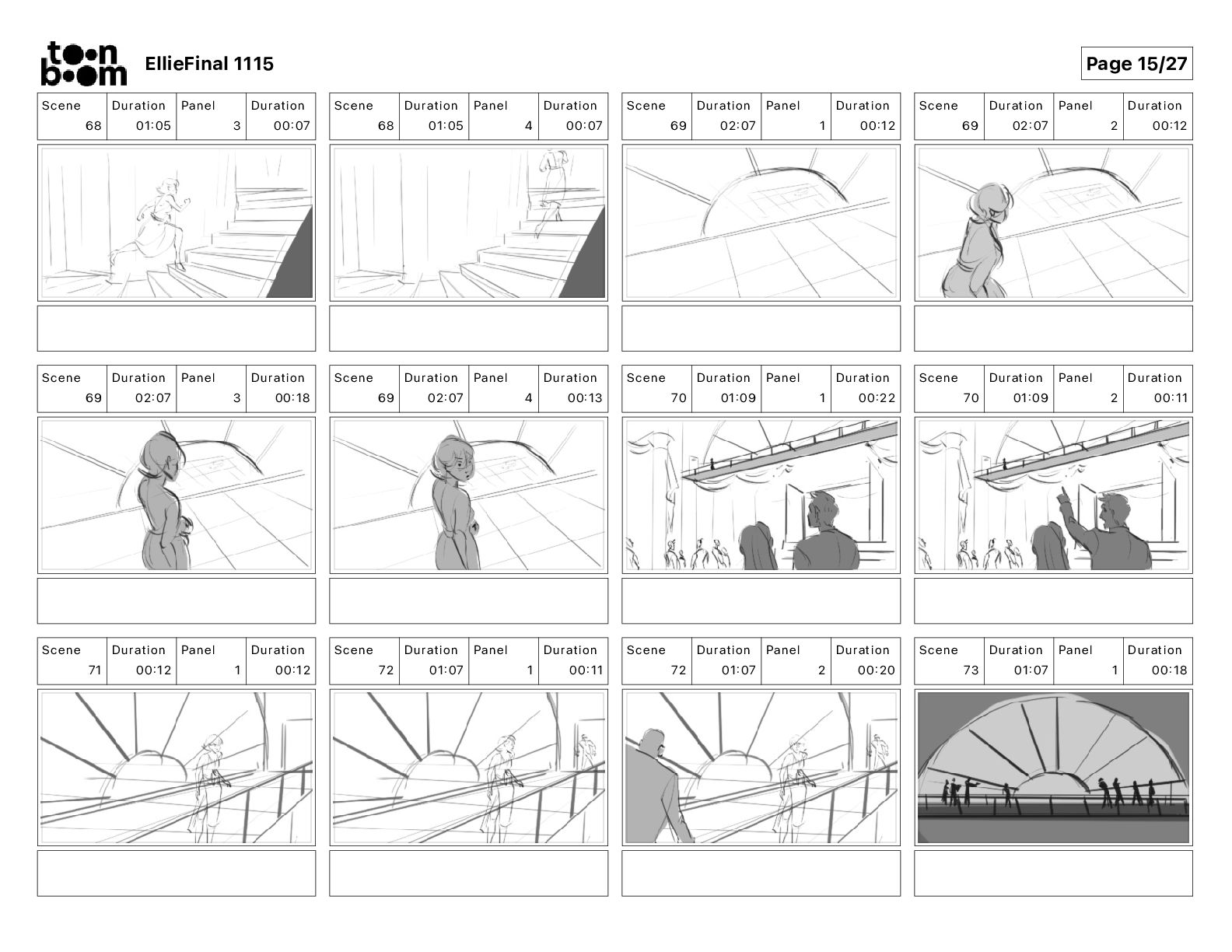 toon boom EllieFinal 1115

Page 15/27

| Scene | Duration | Panel | Duration |
|---|---|---|---|
| 68 | 01:05 | 3 | 00:07 |

| Scene | Duration | Panel | Duration |
|---|---|---|---|
| 68 | 01:05 | 4 | 00:07 |

| Scene | Duration | Panel | Duration |
|---|---|---|---|
| 69 | 02:07 | 1 | 00:12 |

| Scene | Duration | Panel | Duration |
|---|---|---|---|
| 69 | 02:07 | 2 | 00:12 |

| Scene | Duration | Panel | Duration |
|---|---|---|---|
| 69 | 02:07 | 3 | 00:18 |

| Scene | Duration | Panel | Duration |
|---|---|---|---|
| 69 | 02:07 | 4 | 00:13 |

| Scene | Duration | Panel | Duration |
|---|---|---|---|
| 70 | 01:09 | 1 | 00:22 |

| Scene | Duration | Panel | Duration |
|---|---|---|---|
| 70 | 01:09 | 2 | 00:11 |

| Scene | Duration | Panel | Duration |
|---|---|---|---|
| 71 | 00:12 | 1 | 00:12 |

| Scene | Duration | Panel | Duration |
|---|---|---|---|
| 72 | 01:07 | 1 | 00:11 |

| Scene | Duration | Panel | Duration |
|---|---|---|---|
| 72 | 01:07 | 2 | 00:20 |

| Scene | Duration | Panel | Duration |
|---|---|---|---|
| 73 | 01:07 | 1 | 00:18 |