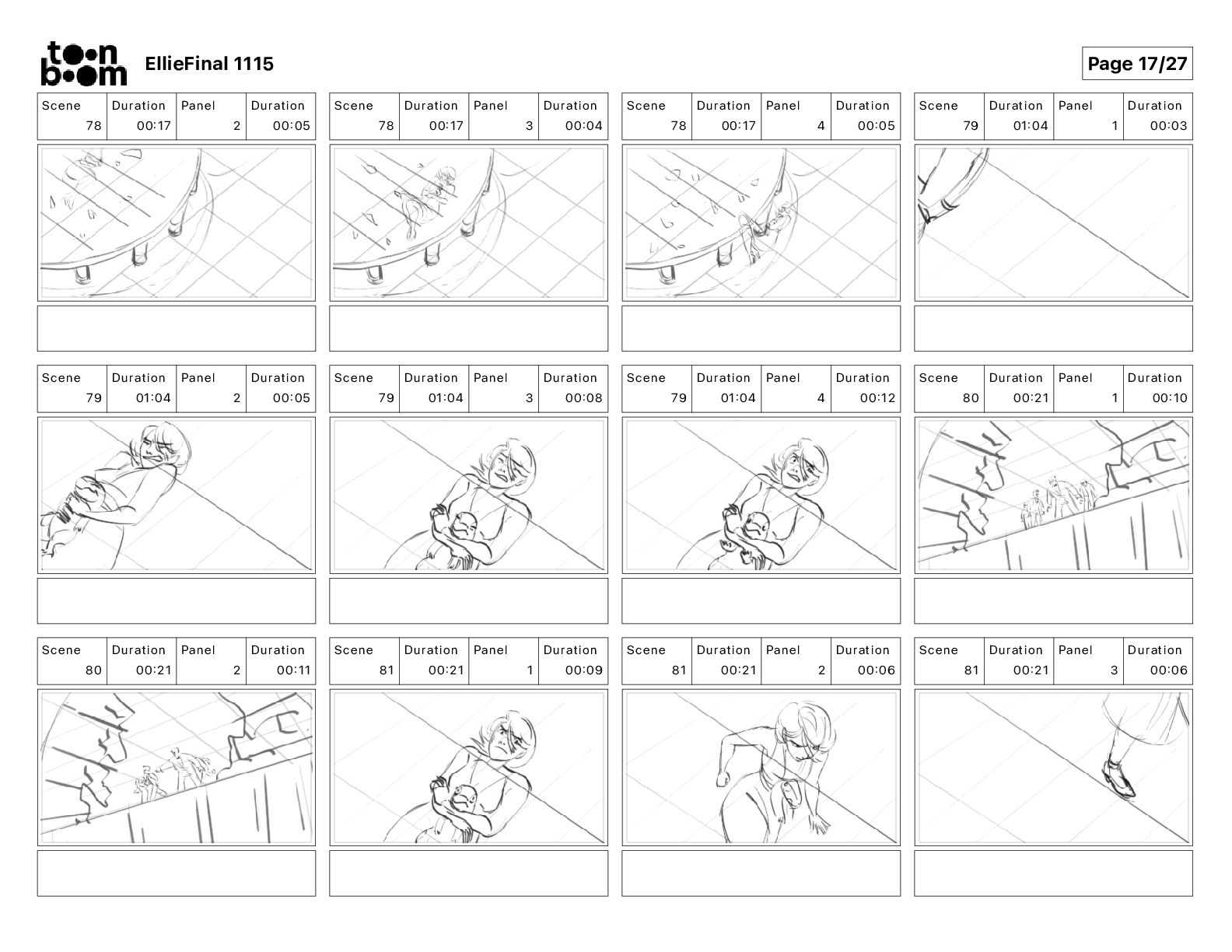 toon boom EllieFinal 1115

Page 17/27

| Scene | Duration | Panel | Duration |
|---|---|---|---|
| 78 | 00:17 | 2 | 00:05 |

| Scene | Duration | Panel | Duration |
|---|---|---|---|
| 78 | 00:17 | 3 | 00:04 |

| Scene | Duration | Panel | Duration |
|---|---|---|---|
| 78 | 00:17 | 4 | 00:05 |

| Scene | Duration | Panel | Duration |
|---|---|---|---|
| 79 | 01:04 | 1 | 00:03 |

| Scene | Duration | Panel | Duration |
|---|---|---|---|
| 79 | 01:04 | 2 | 00:05 |

| Scene | Duration | Panel | Duration |
|---|---|---|---|
| 79 | 01:04 | 3 | 00:08 |

| Scene | Duration | Panel | Duration |
|---|---|---|---|
| 79 | 01:04 | 4 | 00:12 |

| Scene | Duration | Panel | Duration |
|---|---|---|---|
| 80 | 00:21 | 1 | 00:10 |

| Scene | Duration | Panel | Duration |
|---|---|---|---|
| 80 | 00:21 | 2 | 00:11 |

| Scene | Duration | Panel | Duration |
|---|---|---|---|
| 81 | 00:21 | 1 | 00:09 |

| Scene | Duration | Panel | Duration |
|---|---|---|---|
| 81 | 00:21 | 2 | 00:06 |

| Scene | Duration | Panel | Duration |
|---|---|---|---|
| 81 | 00:21 | 3 | 00:06 |