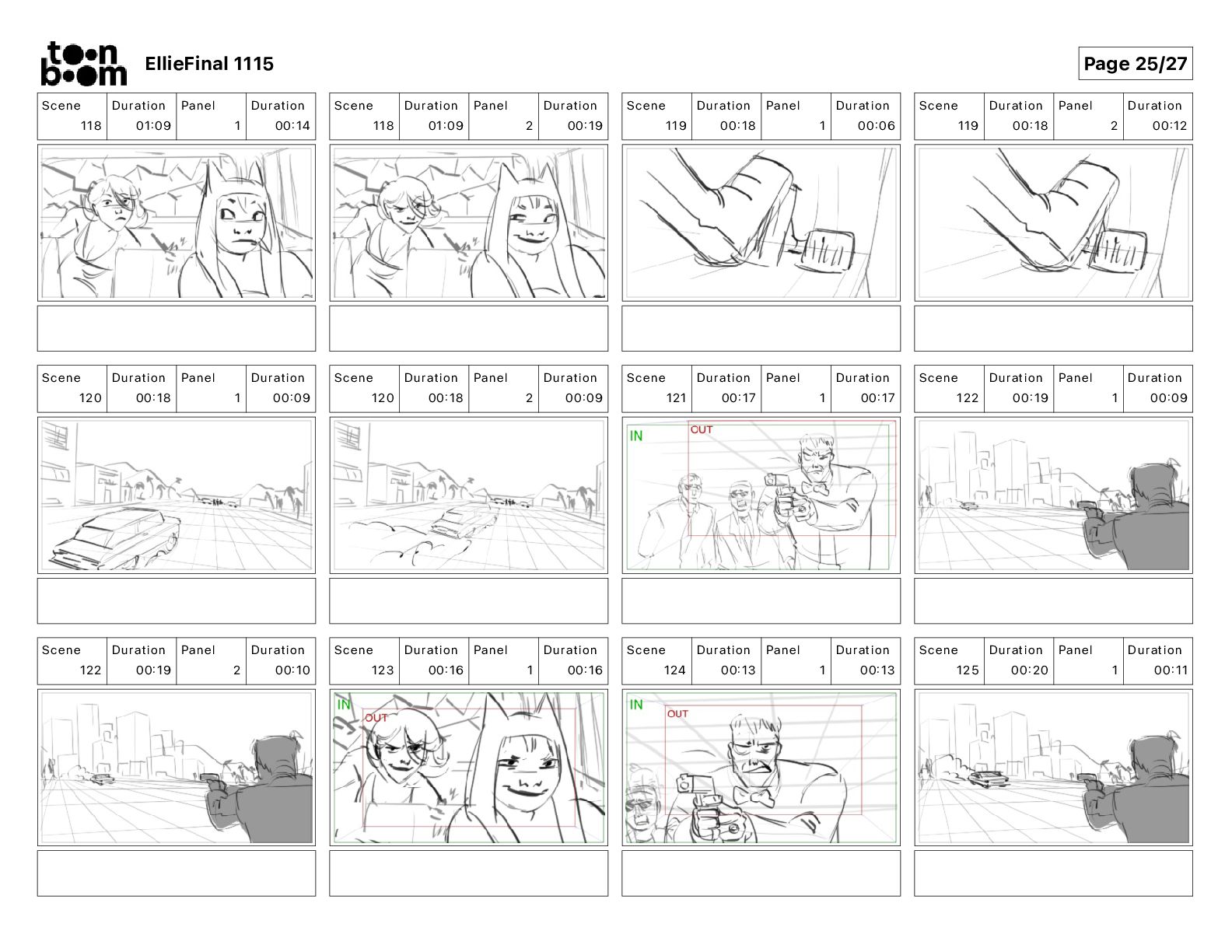 toon boom

EllieFinal 1115

Page 25/27

| Scene | Duration | Panel | Duration |
|---|---|---|---|
| 118 | 01:09 | 1 | 00:14 |

| Scene | Duration | Panel | Duration |
|---|---|---|---|
| 118 | 01:09 | 2 | 00:19 |

| Scene | Duration | Panel | Duration |
|---|---|---|---|
| 119 | 00:18 | 1 | 00:06 |

| Scene | Duration | Panel | Duration |
|---|---|---|---|
| 119 | 00:18 | 2 | 00:12 |

| Scene | Duration | Panel | Duration |
|---|---|---|---|
| 120 | 00:18 | 1 | 00:09 |

| Scene | Duration | Panel | Duration |
|---|---|---|---|
| 120 | 00:18 | 2 | 00:09 |

| Scene | Duration | Panel | Duration |
|---|---|---|---|
| 121 | 00:17 | 1 | 00:17 |

IN
OUT

| Scene | Duration | Panel | Duration |
|---|---|---|---|
| 122 | 00:19 | 1 | 00:09 |

| Scene | Duration | Panel | Duration |
|---|---|---|---|
| 122 | 00:19 | 2 | 00:10 |

| Scene | Duration | Panel | Duration |
|---|---|---|---|
| 123 | 00:16 | 1 | 00:16 |

IN
OUT

| Scene | Duration | Panel | Duration |
|---|---|---|---|
| 124 | 00:13 | 1 | 00:13 |

IN
OUT

| Scene | Duration | Panel | Duration |
|---|---|---|---|
| 125 | 00:20 | 1 | 00:11 |