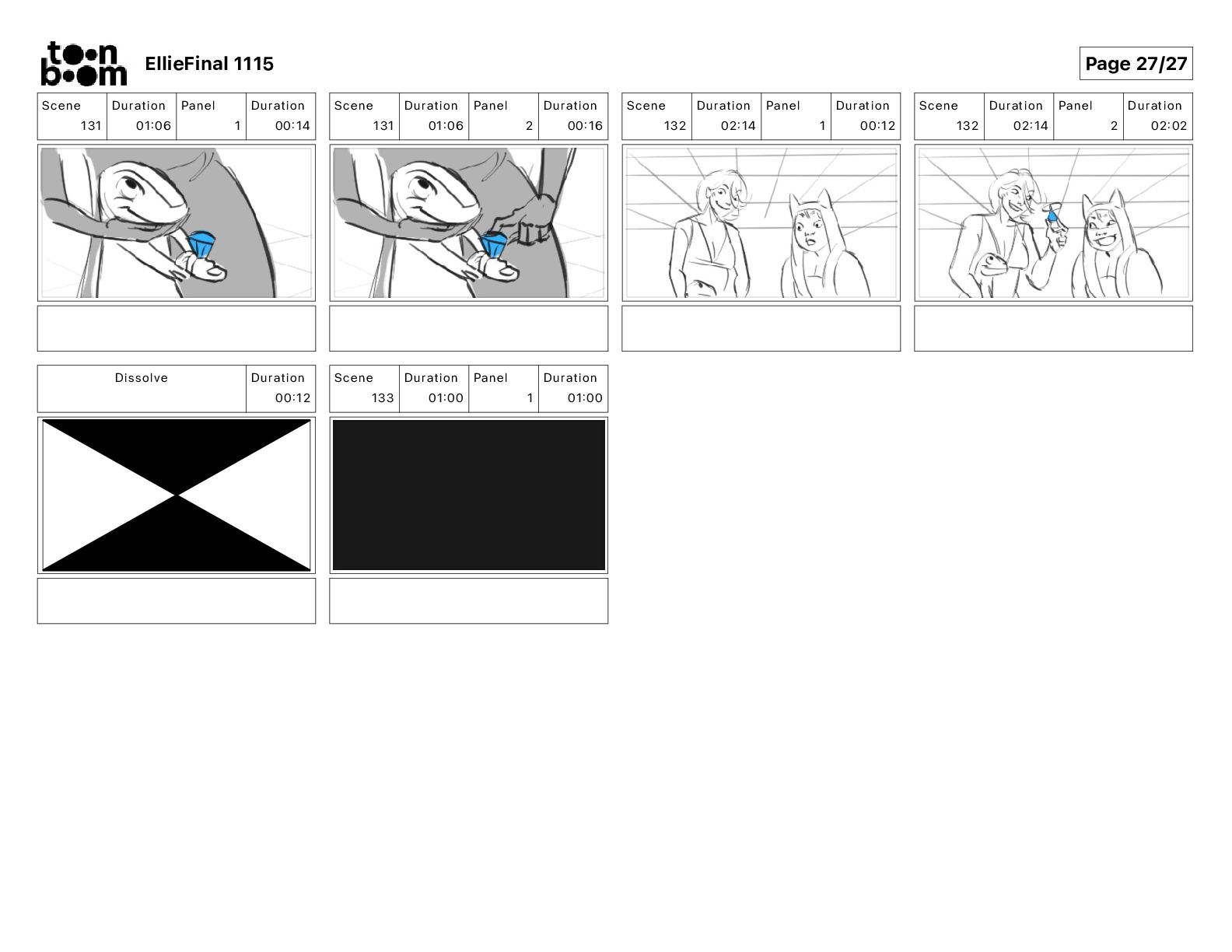 toon boom EllieFinal 1115

Page 27/27

| Scene | Duration | Panel | Duration |
|---|---|---|---|
| 131 | 01:06 | 1 | 00:14 |

| Scene | Duration | Panel | Duration |
|---|---|---|---|
| 131 | 01:06 | 2 | 00:16 |

| Scene | Duration | Panel | Duration |
|---|---|---|---|
| 132 | 02:14 | 1 | 00:12 |

| Scene | Duration | Panel | Duration |
|---|---|---|---|
| 132 | 02:14 | 2 | 02:02 |

| Dissolve | Duration |
|---|---|
| | 00:12 |

| Scene | Duration | Panel | Duration |
|---|---|---|---|
| 133 | 01:00 | 1 | 01:00 |