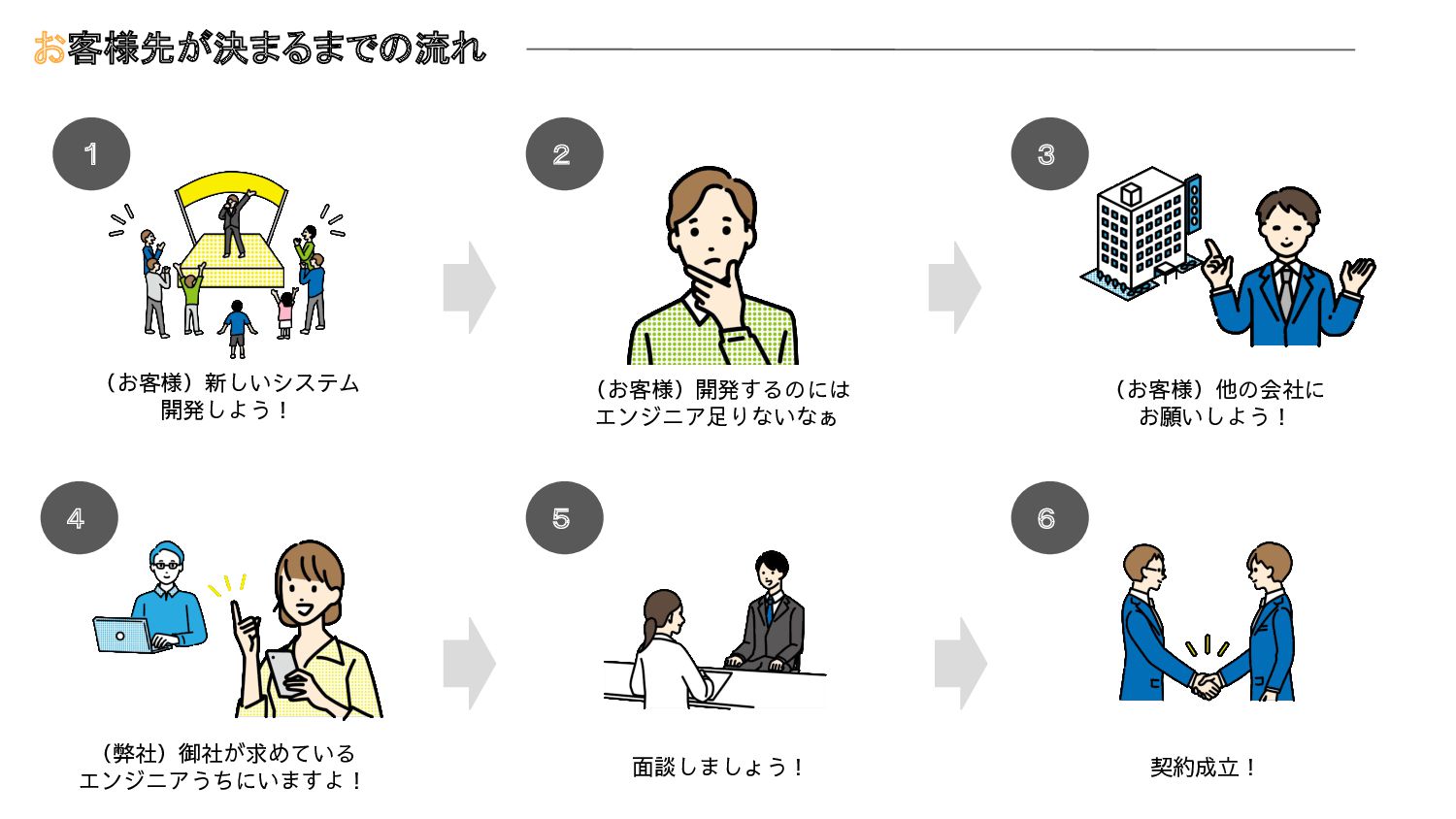 お客様先が決まるまでの流れ

1

（お客様）新しいシステム開発しよう！

2

（お客様）開発するのにはエンジニア足りないなぁ

3

（お客様）他の会社にお願いしよう！

4

（弊社）御社が求めているエンジニアうちにいますよ！

5

面談しましょう！

6

契約成立！