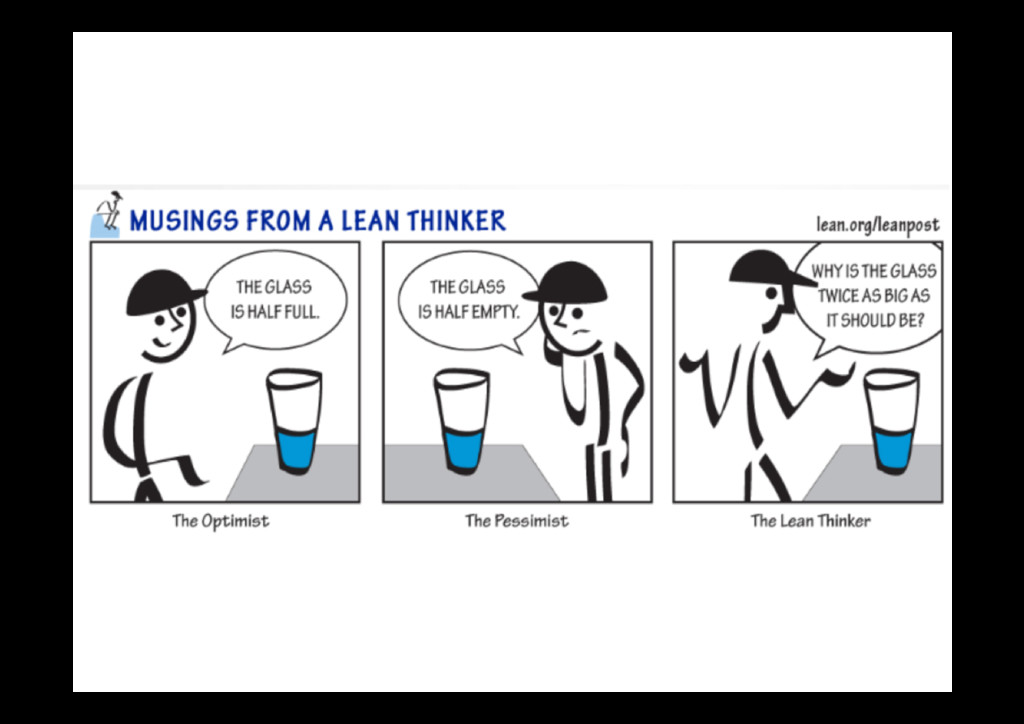 MUSINGS FROM A LEAN THINKER

lean.org/leanpost

THE GLASS IS HALF FULL.

The Optimist

THE GLASS IS HALF EMPTY.

The Pessimist

WHY IS THE GLASS TWICE AS BIG AS IT SHOULD BE?

The Lean Thinker