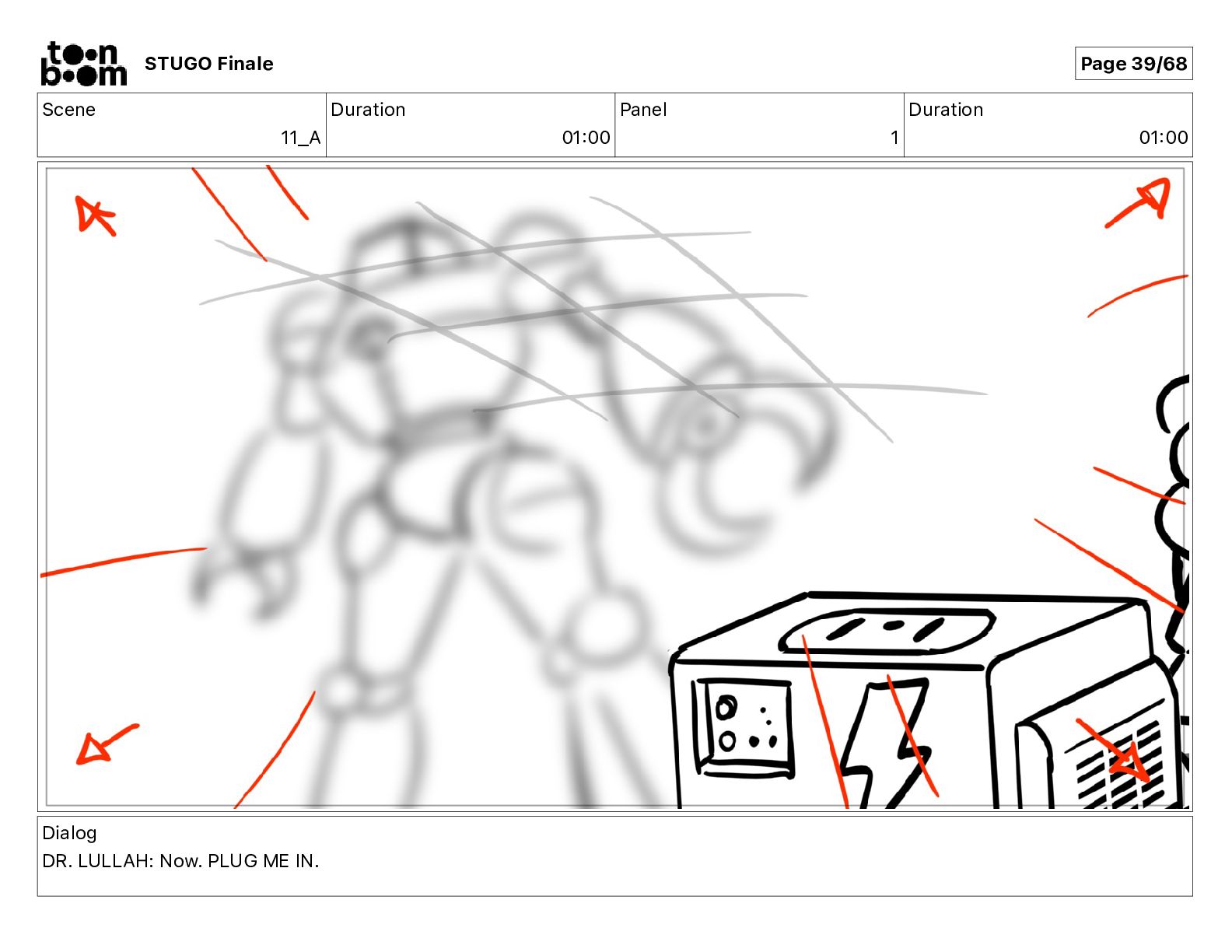 toon boom STUGO Finale

Page 39/68

| Scene | Duration | Panel | Duration |
|---|---|---|---|
| 11_A | 01:00 | 1 | 01:00 |

Dialog
DR. LULLAH: Now. PLUG ME IN.