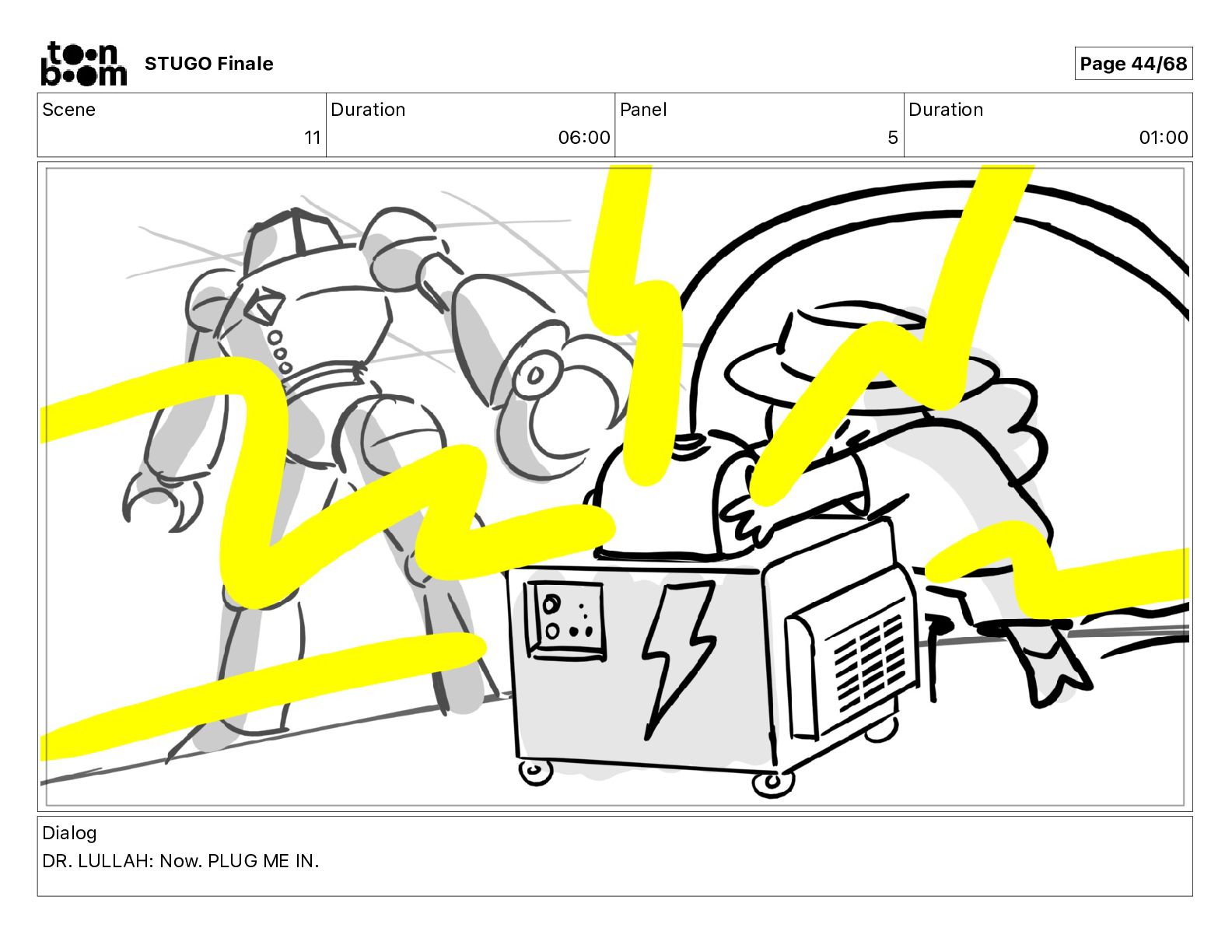 toon boom STUGO Finale

Page 44/68

| Scene | Duration | Panel | Duration |
|---|---|---|---|
| 11 | 06:00 | 5 | 01:00 |

Dialog
DR. LULLAH: Now. PLUG ME IN.