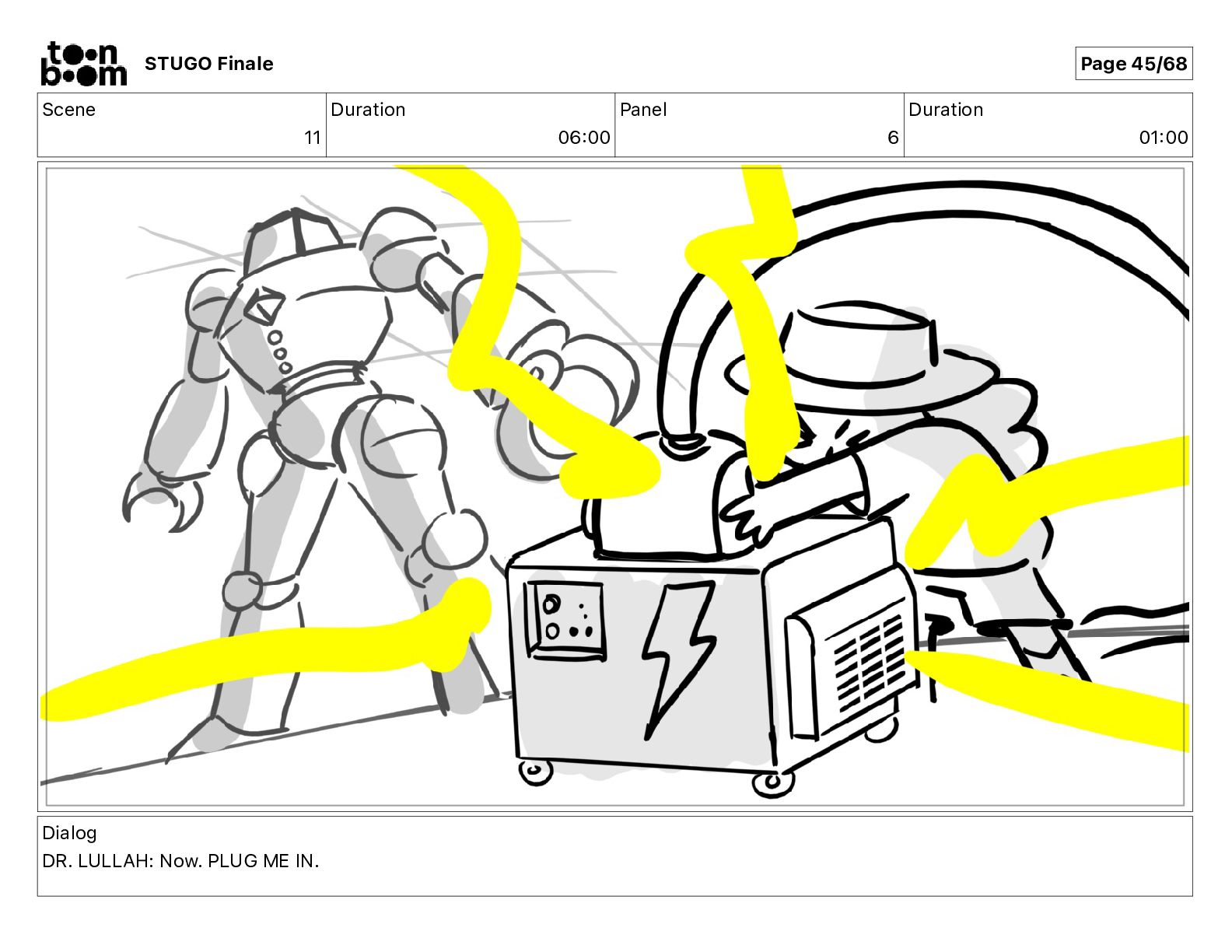 toon boom STUGO Finale

Page 45/68

| Scene | Duration | Panel | Duration |
|---|---|---|---|
| 11 | 06:00 | 6 | 01:00 |

Dialog
DR. LULLAH: Now. PLUG ME IN.