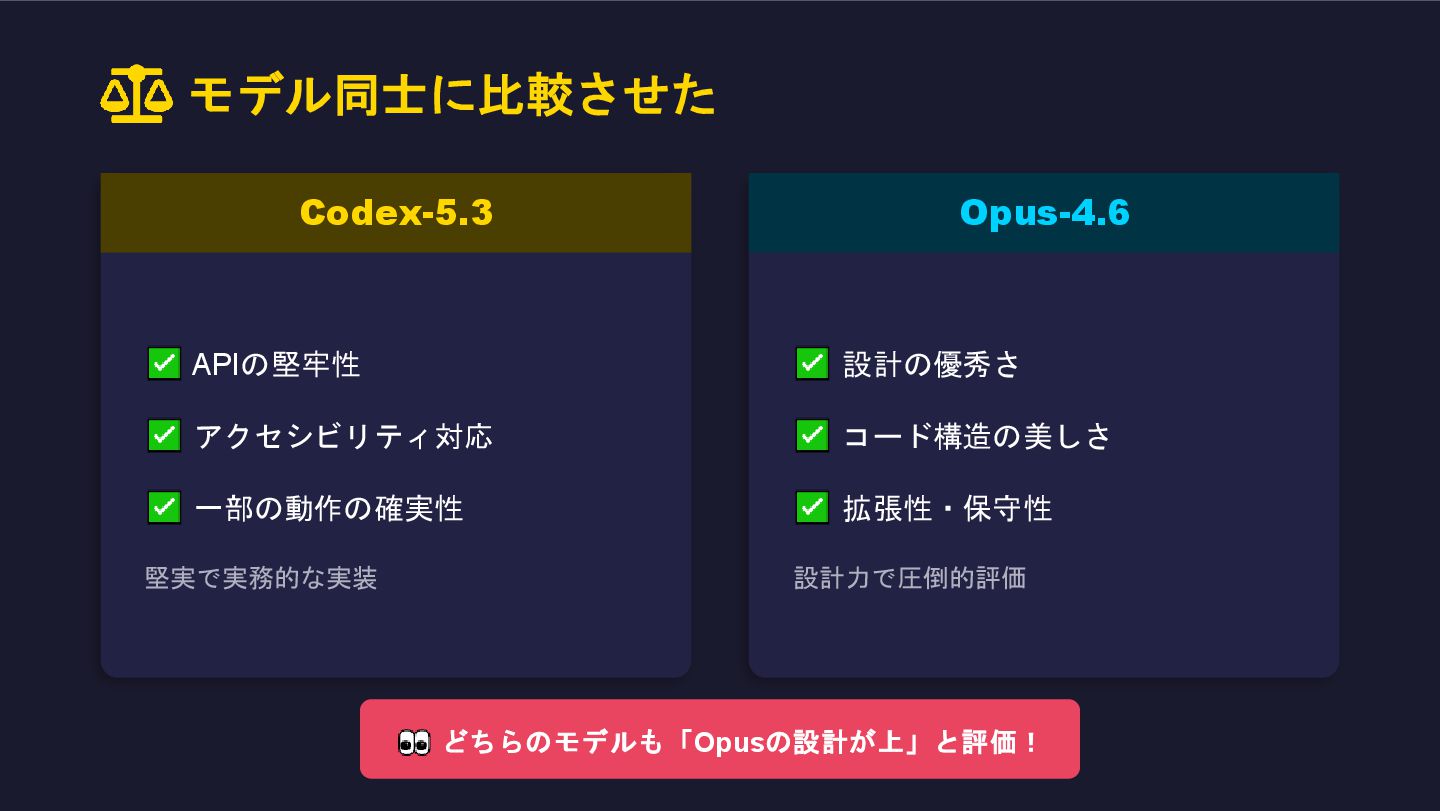 モデル同士に比較させた

Codex-5.3

☑ APIの堅牢性

☑ アクセシビリティ対応

☑ 一部の動作の確実性

堅実で実務的な実装

Opus-4.6

☑ 設計の優秀さ

☑ コード構造の美しさ

☑ 拡張性・保守性

設計力で圧倒的評価

どちらのモデルも「Opusの設計が上」と評価！