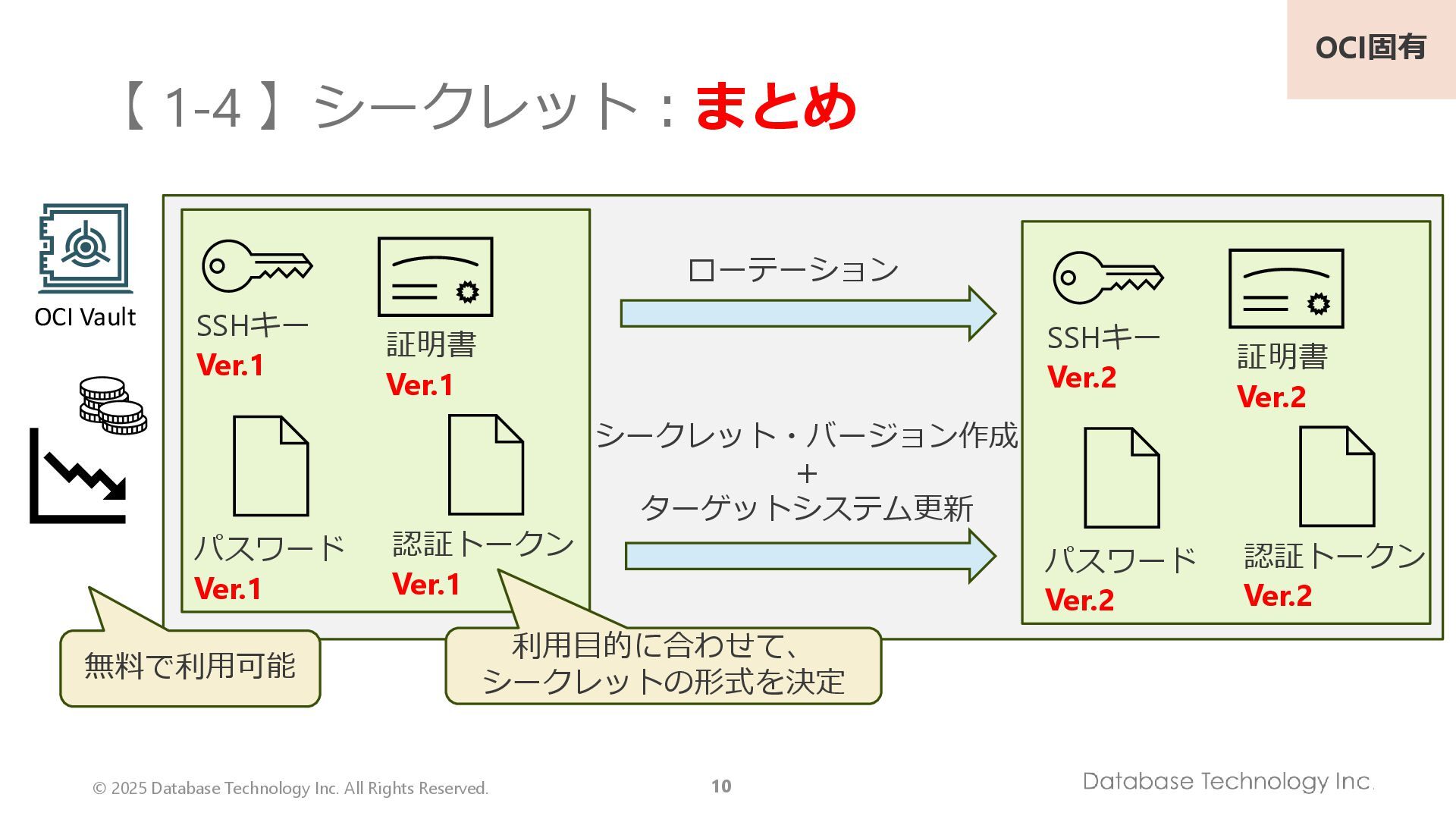 OCI固有

【 1-4 】シークレット：まとめ

OCI Vault

SSHキー
Ver.1

証明書
Ver.1

パスワード
Ver.1

認証トークン
Ver.1

ローテーション

シークレット・バージョン作成
+
ターゲットシステム更新

SSHキー
Ver.2

証明書
Ver.2

パスワード
Ver.2

認証トークン
Ver.2

無料で利用可能

利用目的に合わせて、
シークレットの形式を決定

© 2025 Database Technology Inc. All Rights Reserved.

10

Database Technology Inc.