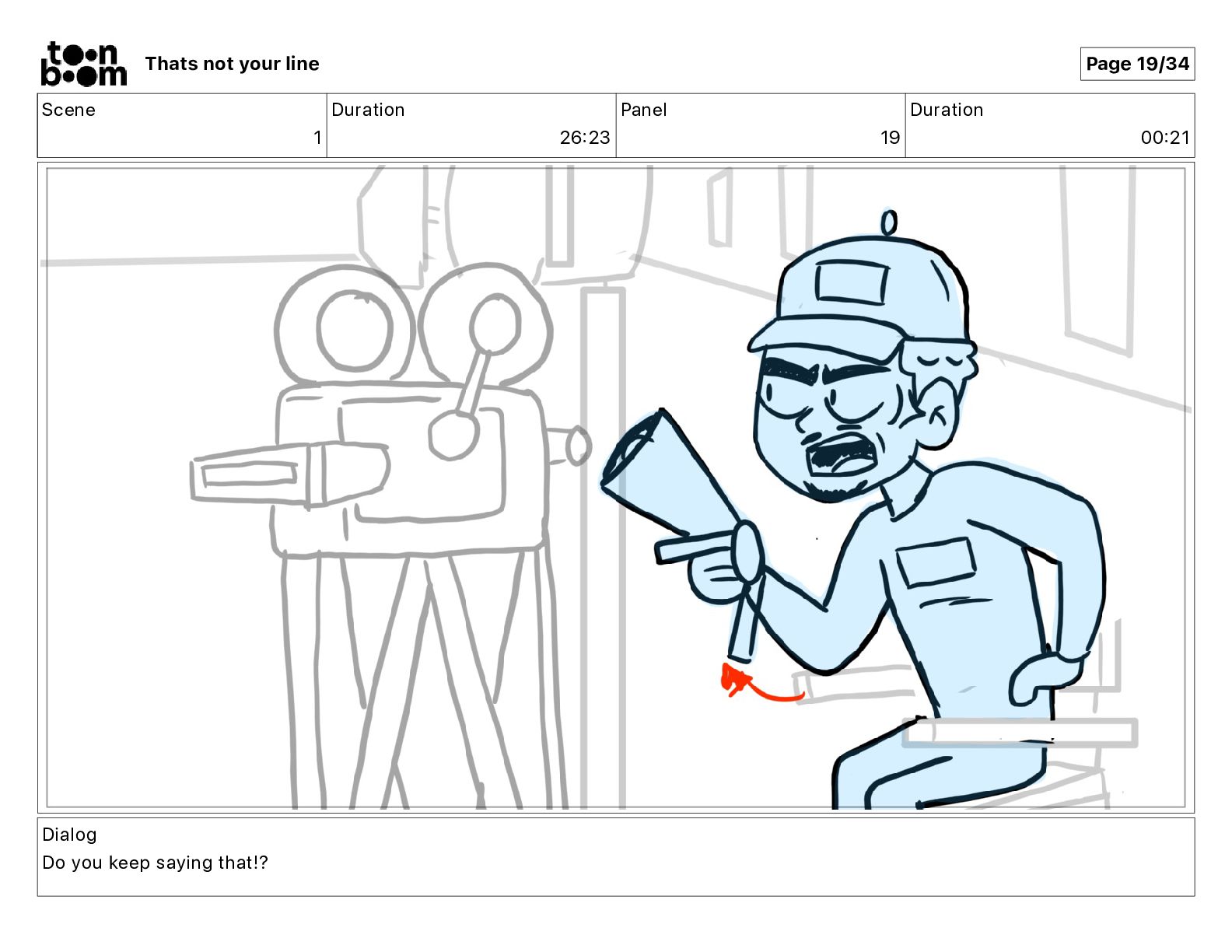 toon boom

Thats not your line

Page 19/34

| Scene | Duration | Panel | Duration |
|---|---|---|---|
| 1 | 26:23 | 19 | 00:21 |

Dialog
Do you keep saying that!?