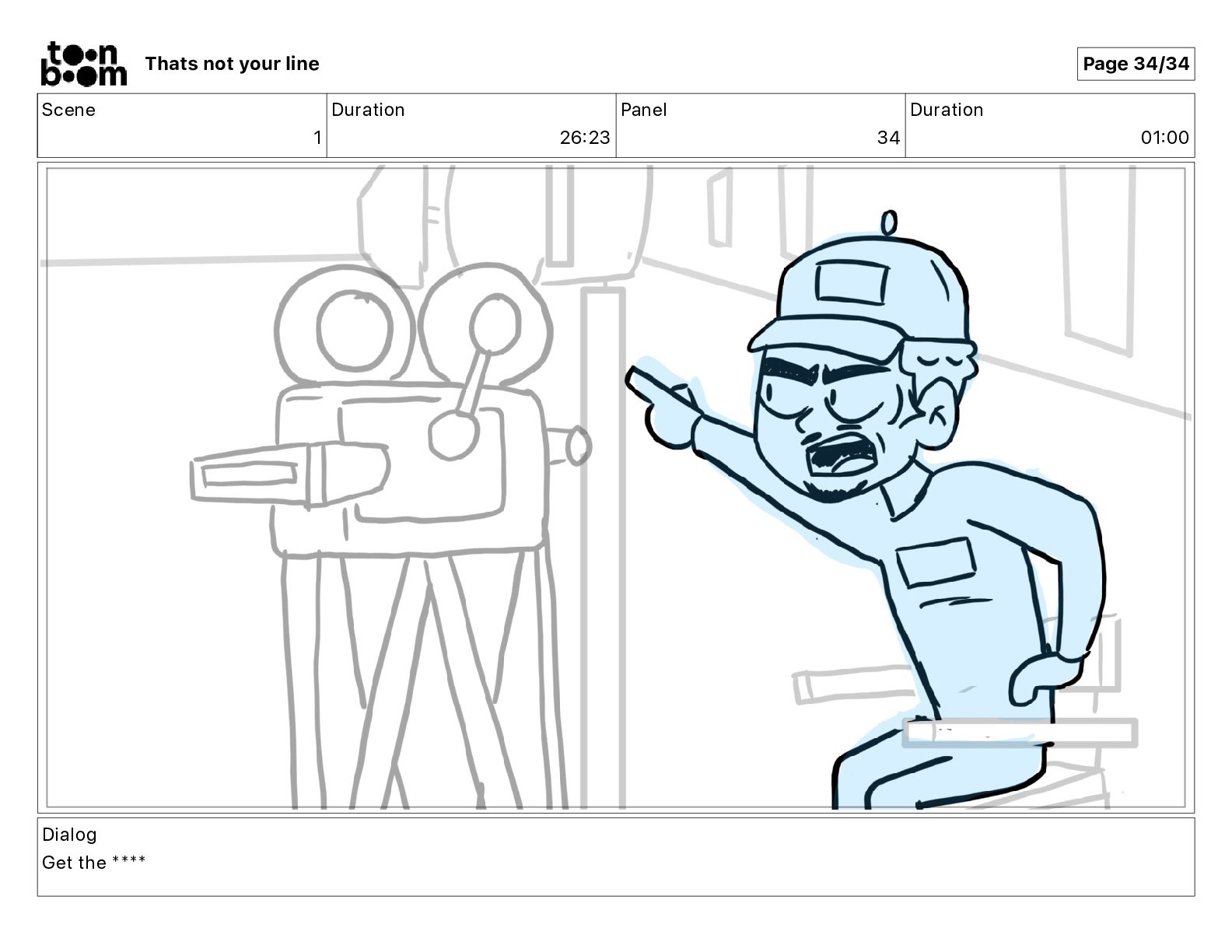 toon boom Thats not your line

Page 34/34

| Scene | Duration | Panel | Duration |
|---|---|---|---|
| 1 | 26:23 | 34 | 01:00 |

Dialog
Get the ****