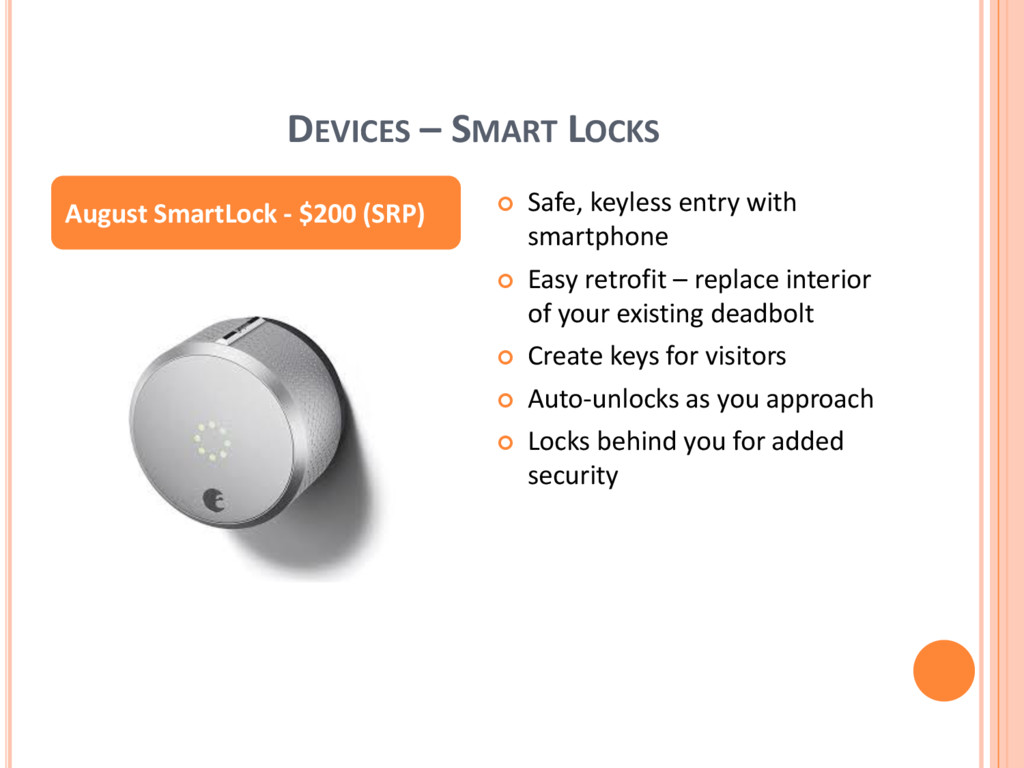 DEVICES – SMART LOCKS

August SmartLock - $200 (SRP)

Safe, keyless entry with smartphone

Easy retrofit – replace interior of your existing deadbolt

Create keys for visitors

Auto-unlocks as you approach

Locks behind you for added security