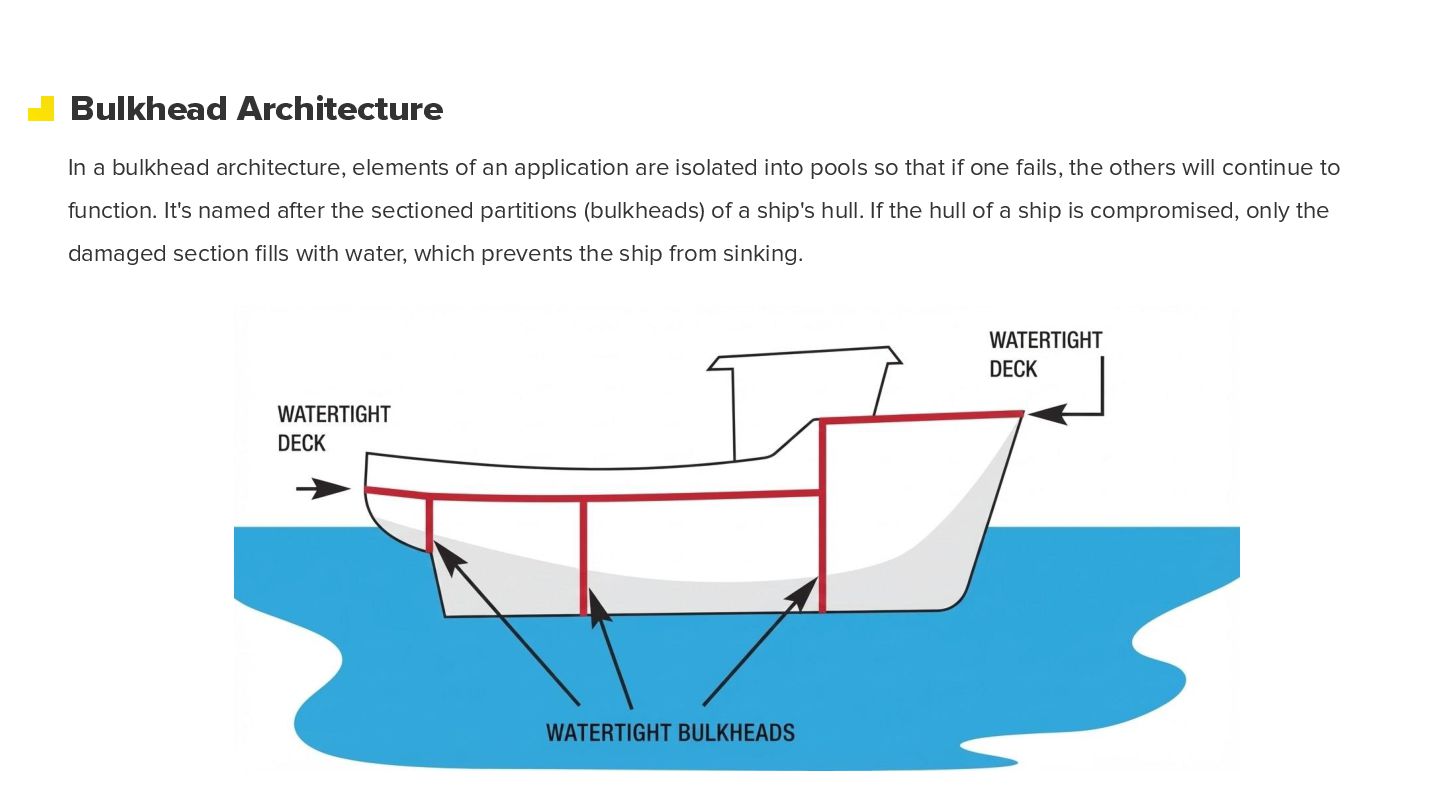 Bulkhead Architecture

In a bulkhead architecture, elements of an application are isolated into pools so that if one fails, the others will continue to function. It's named after the sectioned partitions (bulkheads) of a ship's hull. If the hull of a ship is compromised, only the damaged section fills with water, which prevents the ship from sinking.

WATERTIGHT DECK

WATERTIGHT DECK

WATERTIGHT BULKHEADS