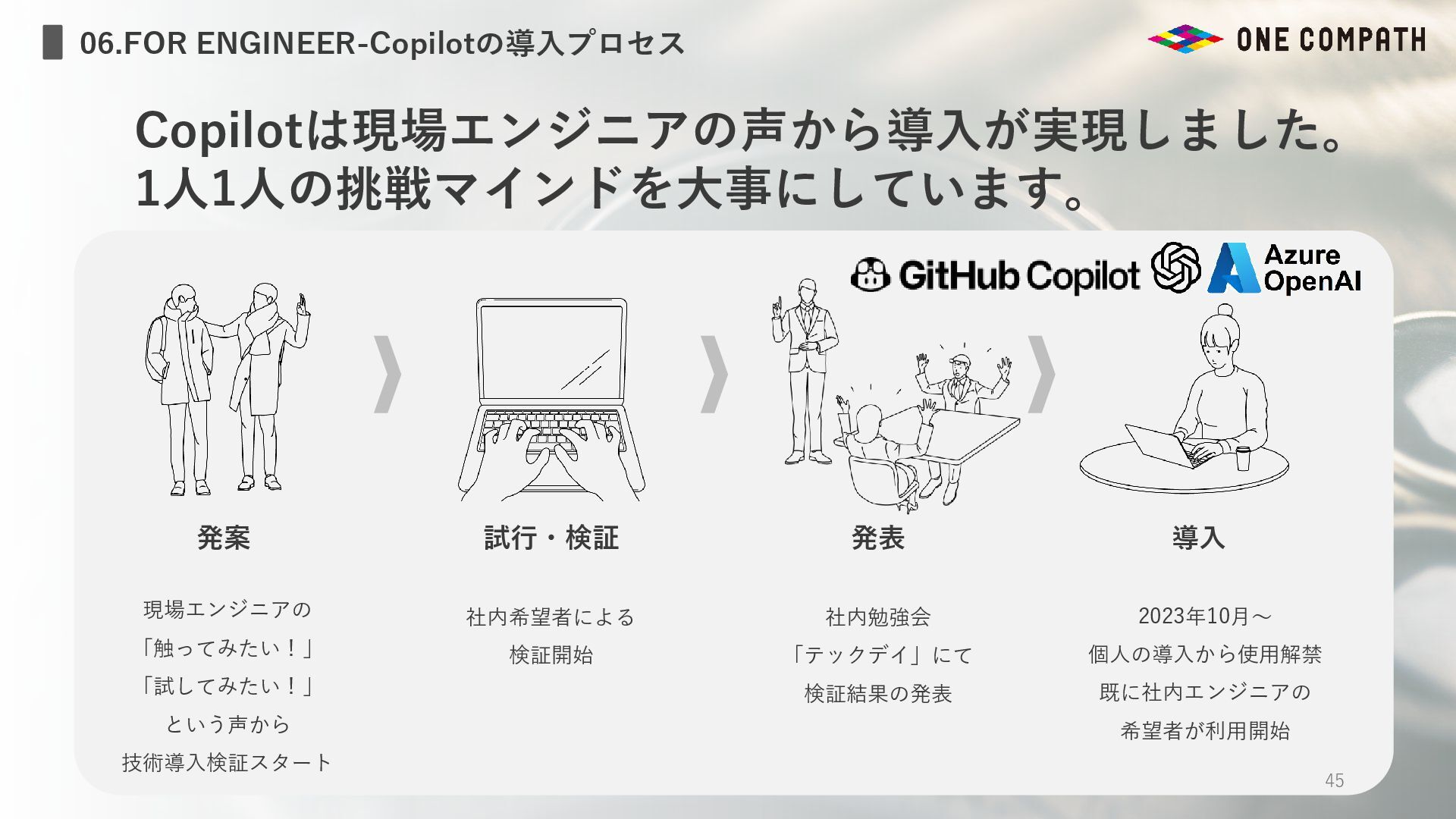 06.FOR ENGINEER-Copilotの導入プロセス

ONE COMPATH

Copilotは現場エンジニアの声から導入が実現しました。
1人1人の挑戦マインドを大事にしています。

GitHub Copilot

Azure OpenAI

発案

現場エンジニアの
「触ってみたい！」
「試してみたい！」
という声から
技術導入検証スタート

試行・検証

社内希望者による
検証開始

発表

社内勉強会
「テックデイ」にて
検証結果の発表

導入

2023年10月～
個人の導入から使用解禁
既に社内エンジニアの
希望者が利用開始

45