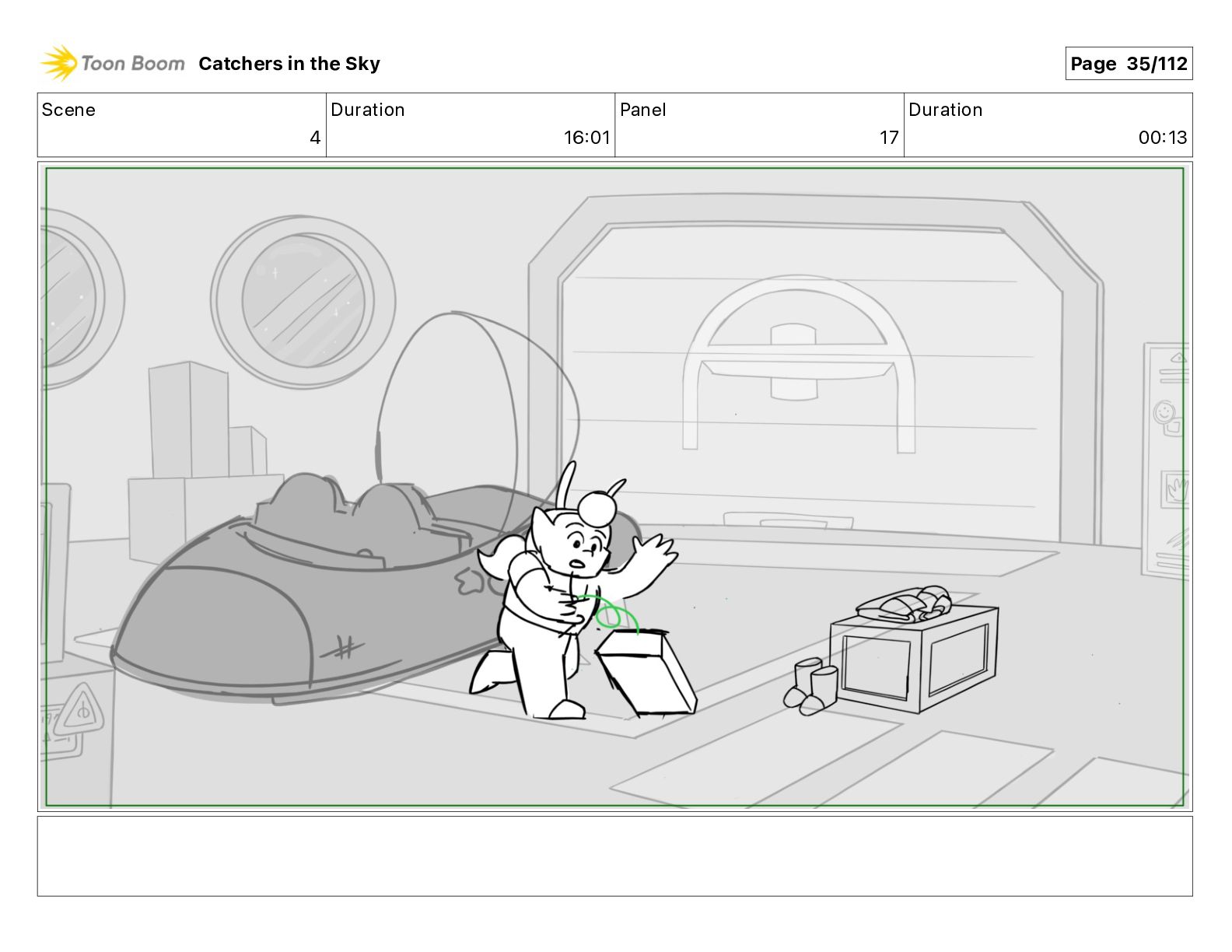 Toon Boom Catchers in the Sky

Page 35/112

| Scene | Duration | Panel | Duration |
|---|---|---|---|
| 4 | 16:01 | 17 | 00:13 |