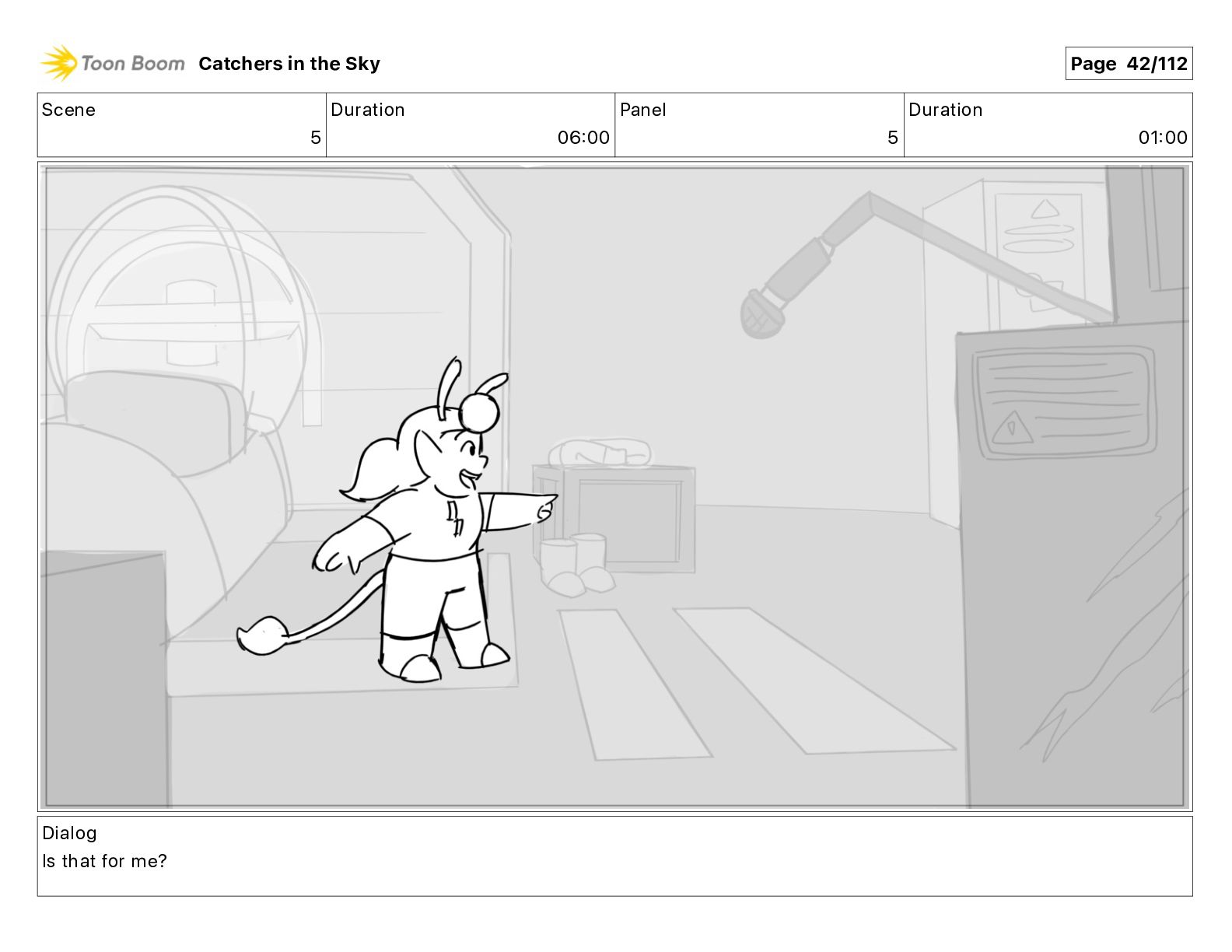 Toon Boom Catchers in the Sky

Page 42/112

| Scene | Duration | Panel | Duration |
|---|---|---|---|
| 5 | 06:00 | 5 | 01:00 |

Dialog
Is that for me?