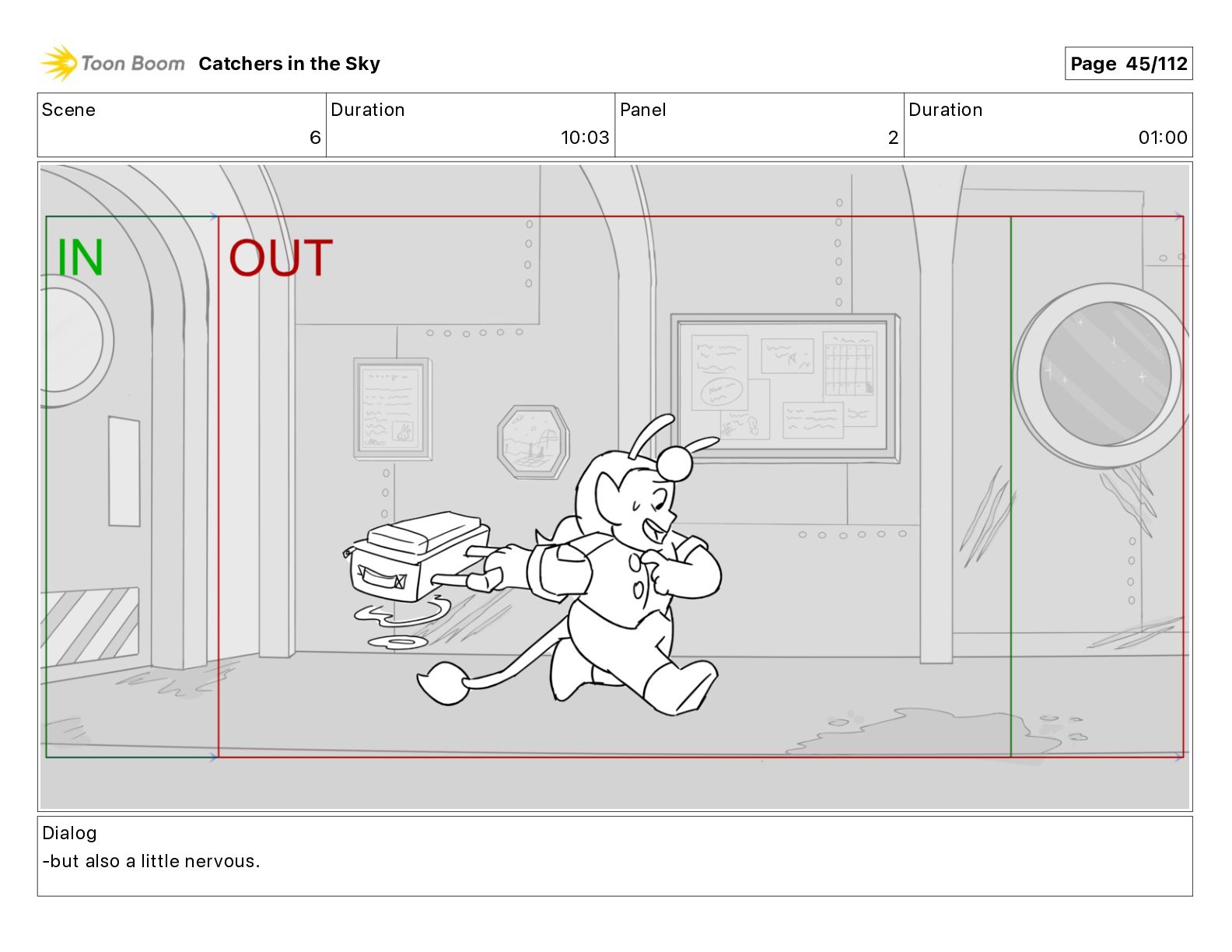 Toon Boom Catchers in the Sky

Page 45/112

| Scene | Duration | Panel | Duration |
|---|---|---|---|
| 6 | 10:03 | 2 | 01:00 |

IN

OUT

Dialog
-but also a little nervous.