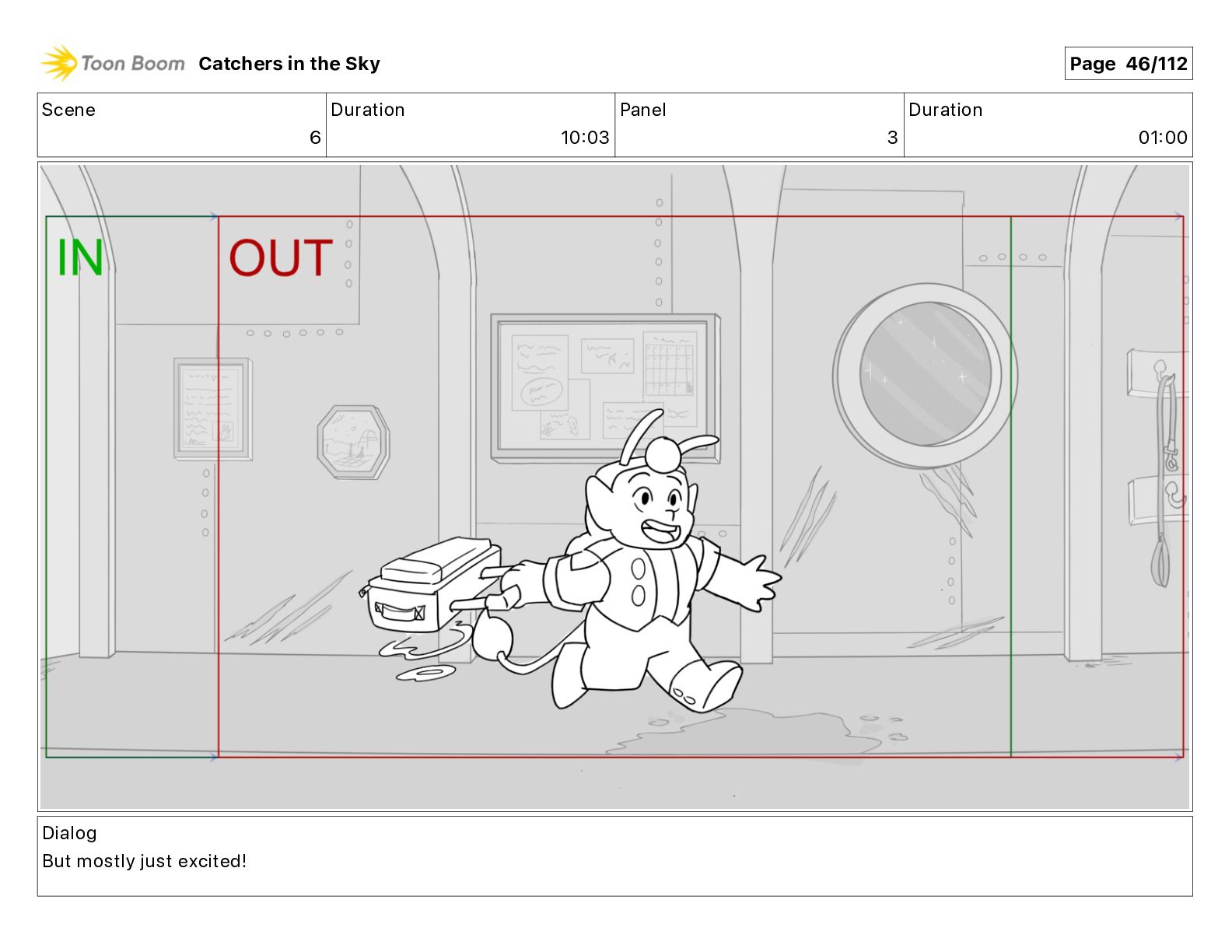 Toon Boom Catchers in the Sky

Page 46/112

| Scene | Duration | Panel | Duration |
|---|---|---|---|
| 6 | 10:03 | 3 | 01:00 |

IN

OUT

Dialog
But mostly just excited!