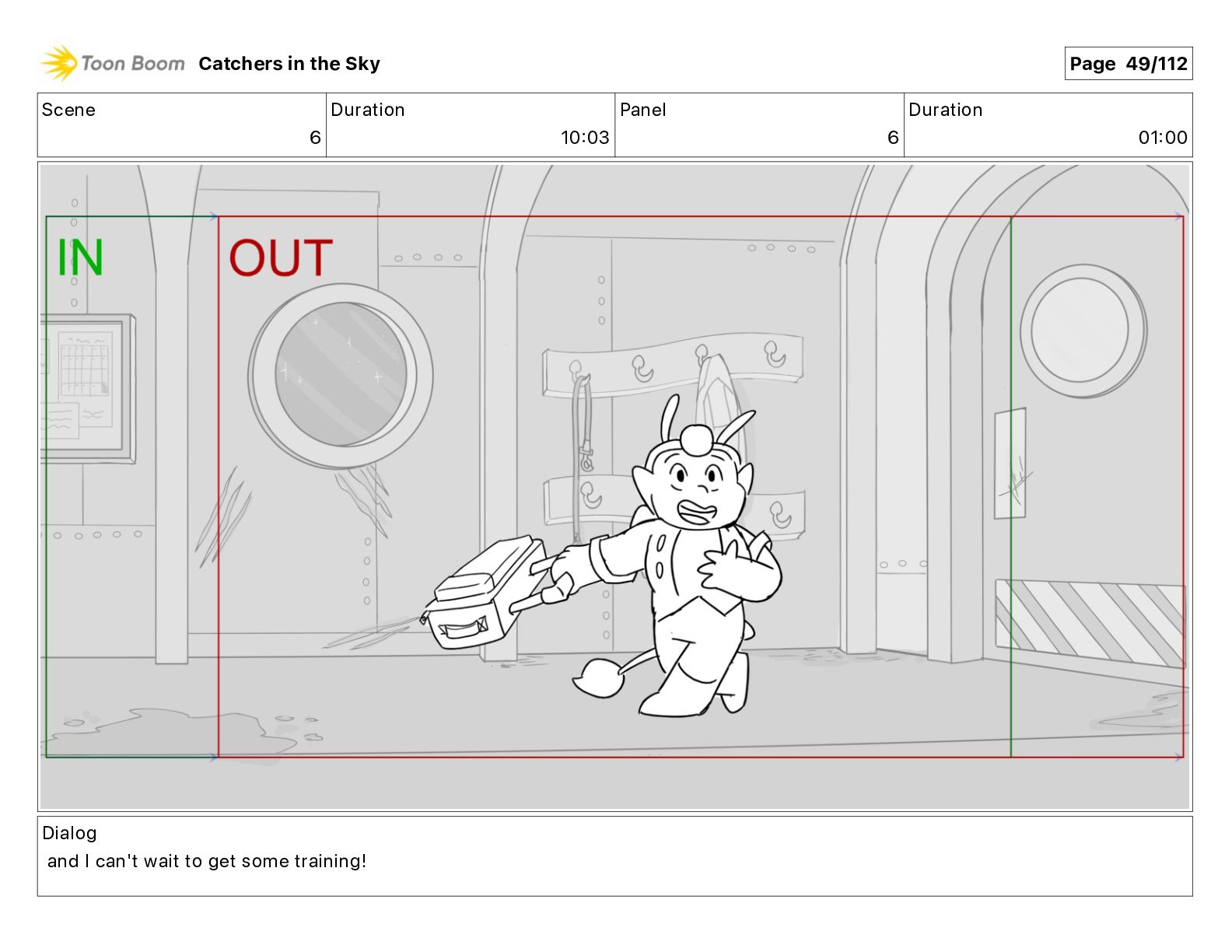 Toon Boom Catchers in the Sky

Page 49/112

| Scene | Duration | Panel | Duration |
|---|---|---|---|
| 6 | 10:03 | 6 | 01:00 |

IN

OUT

Dialog
and I can't wait to get some training!