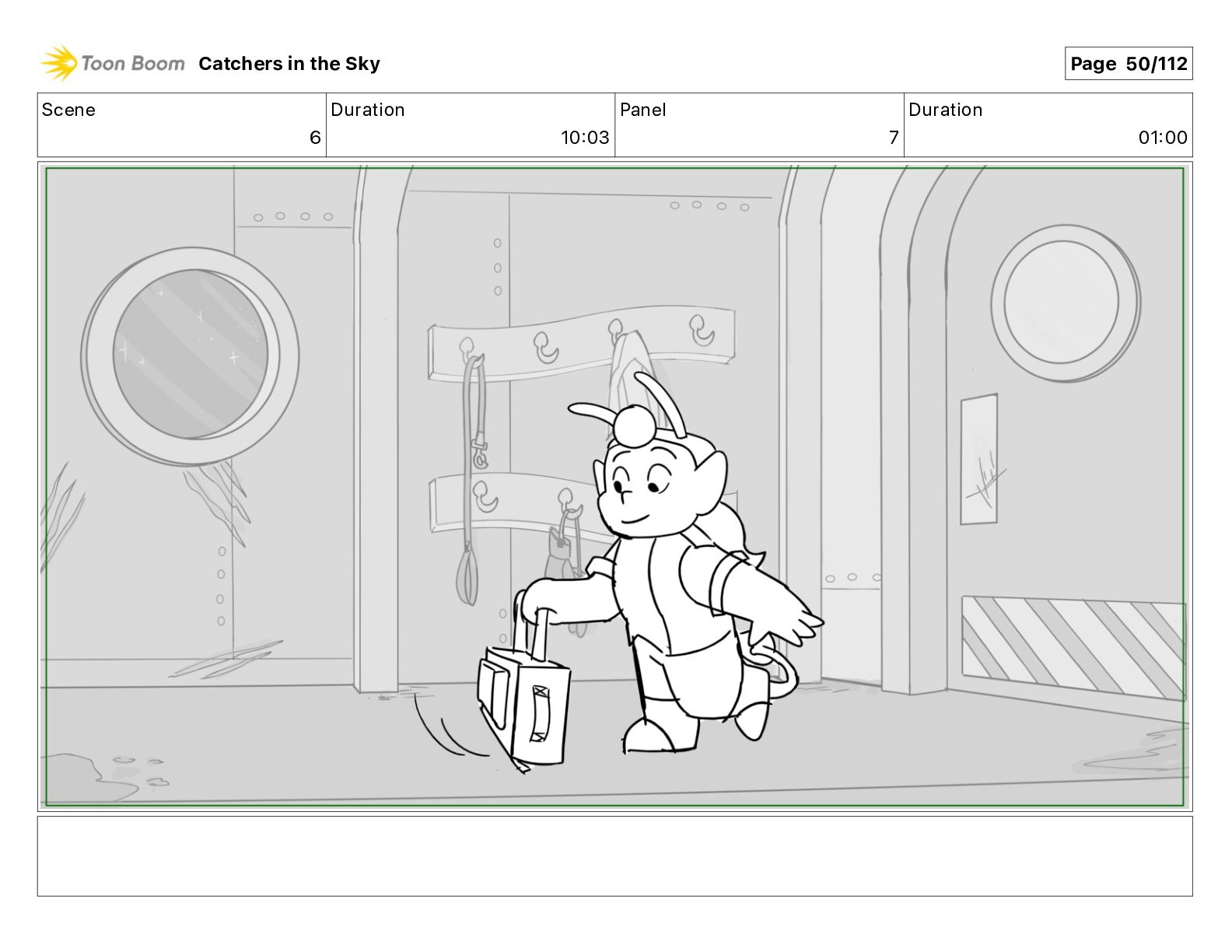 Toon Boom Catchers in the Sky

Page 50/112

| Scene | Duration | Panel | Duration |
|---|---|---|---|
| 6 | 10:03 | 7 | 01:00 |