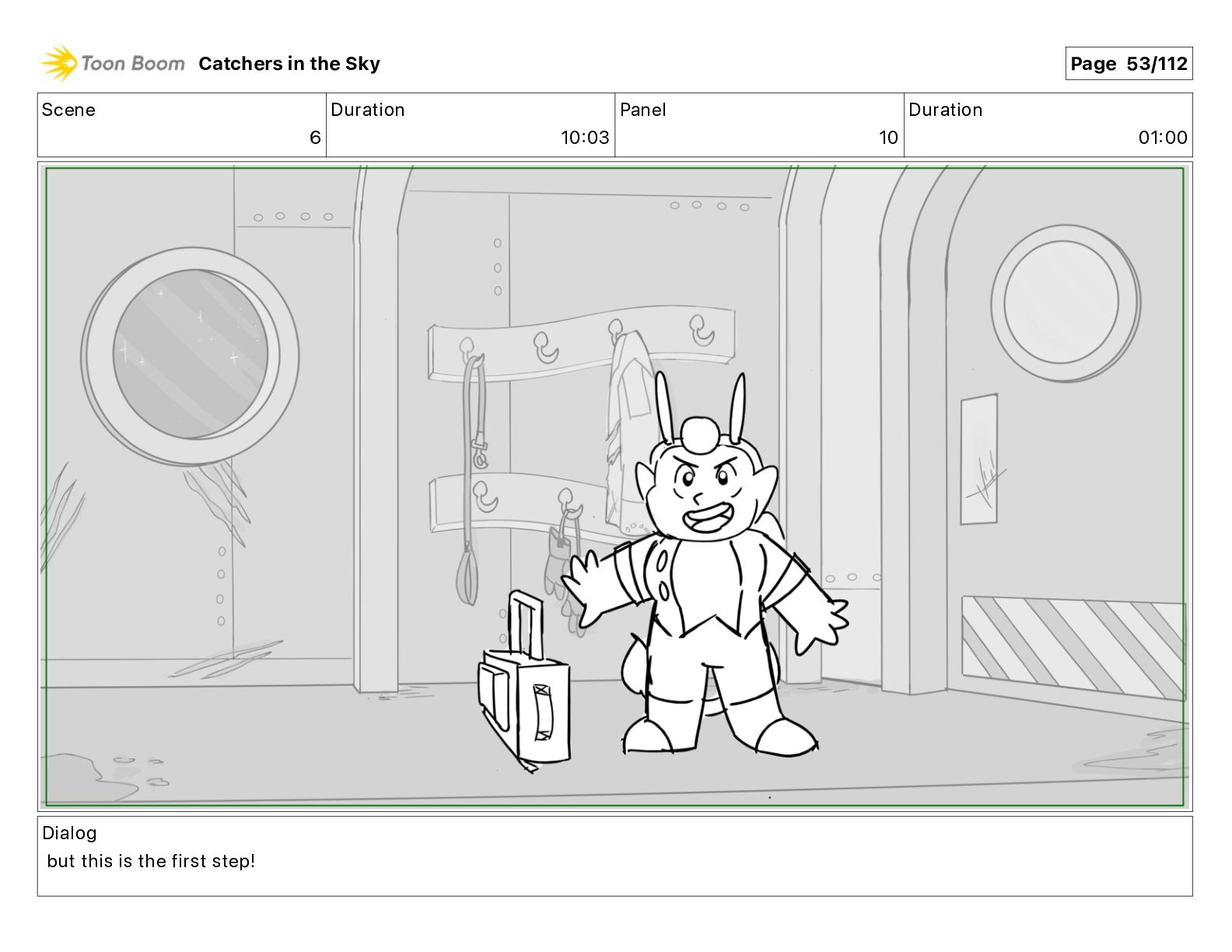 Toon Boom Catchers in the Sky

Page 53/112

| Scene | Duration | Panel | Duration |
|---|---|---|---|
| 6 | 10:03 | 10 | 01:00 |

Dialog
but this is the first step!