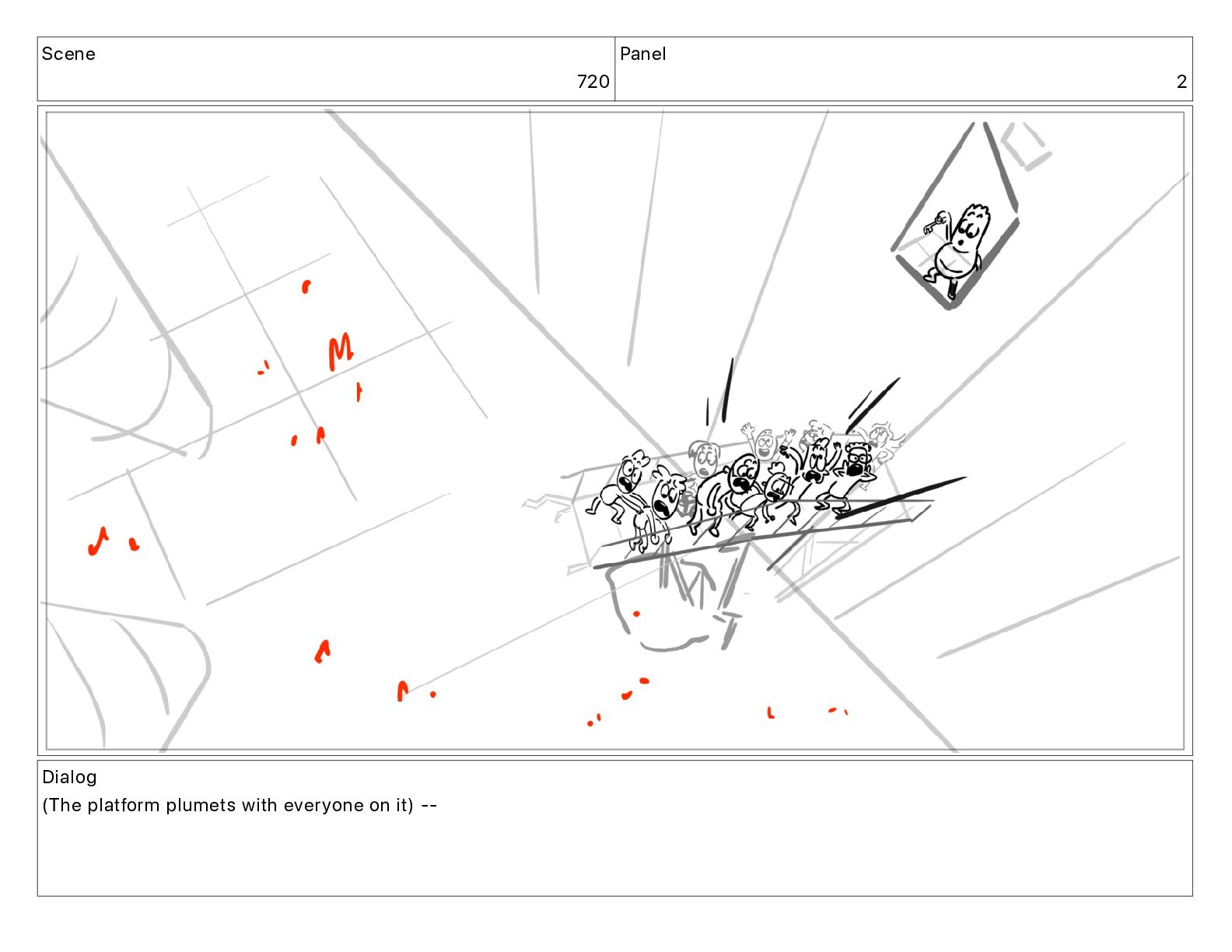 Scene
720

Panel
2

Dialog
(The platform plumets with everyone on it) --