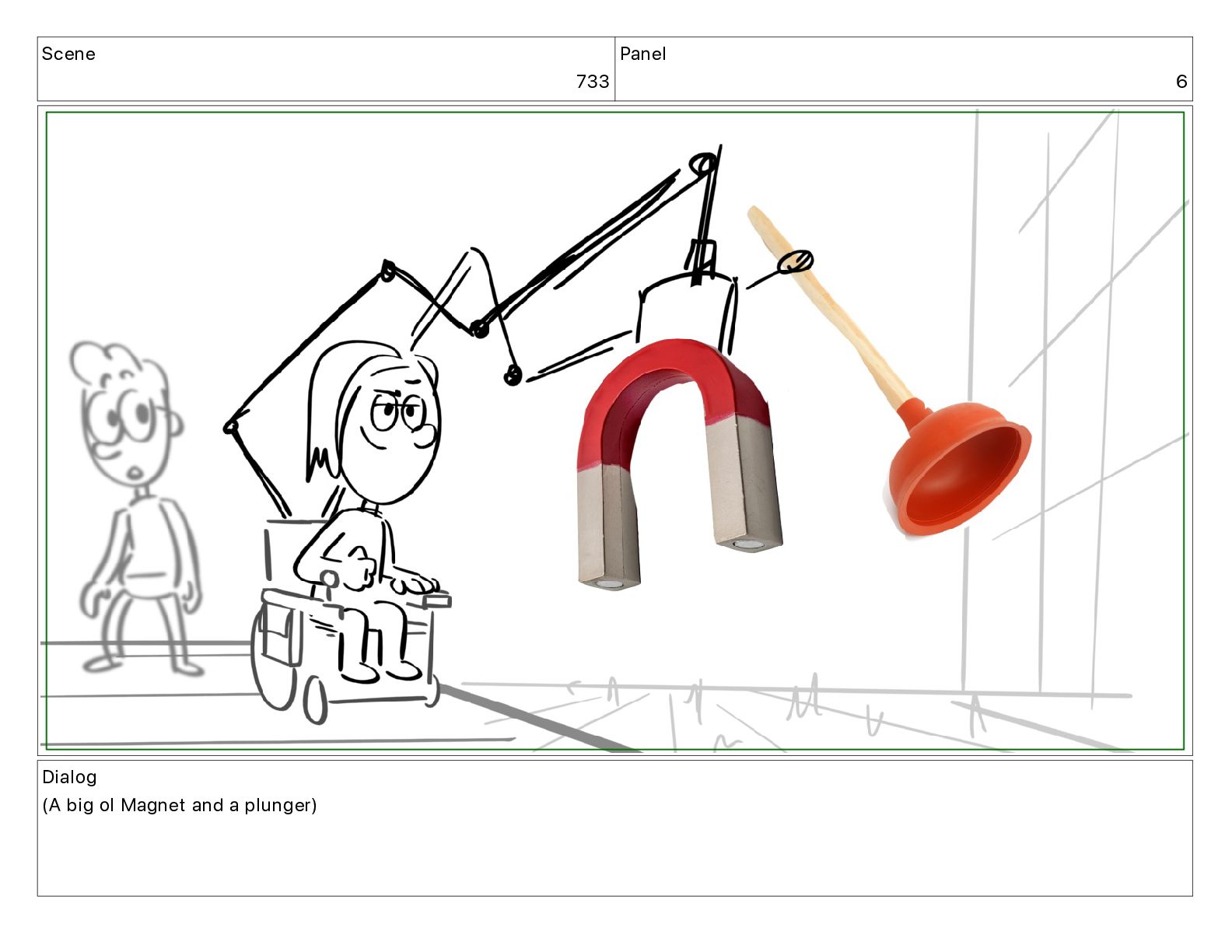 Scene
733

Panel
6

Dialog
(A big ol Magnet and a plunger)