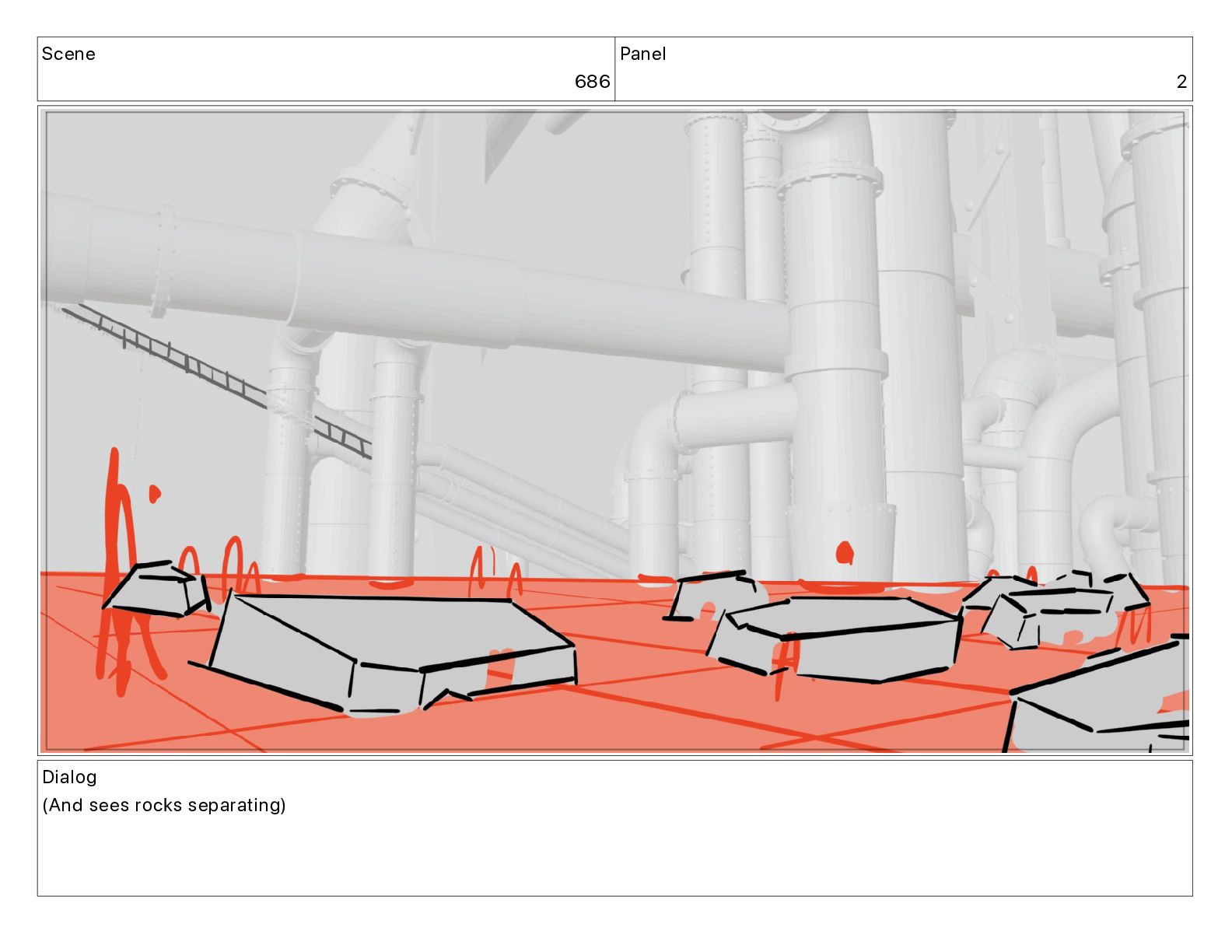 Scene
686

Panel
2

Dialog
(And sees rocks separating)