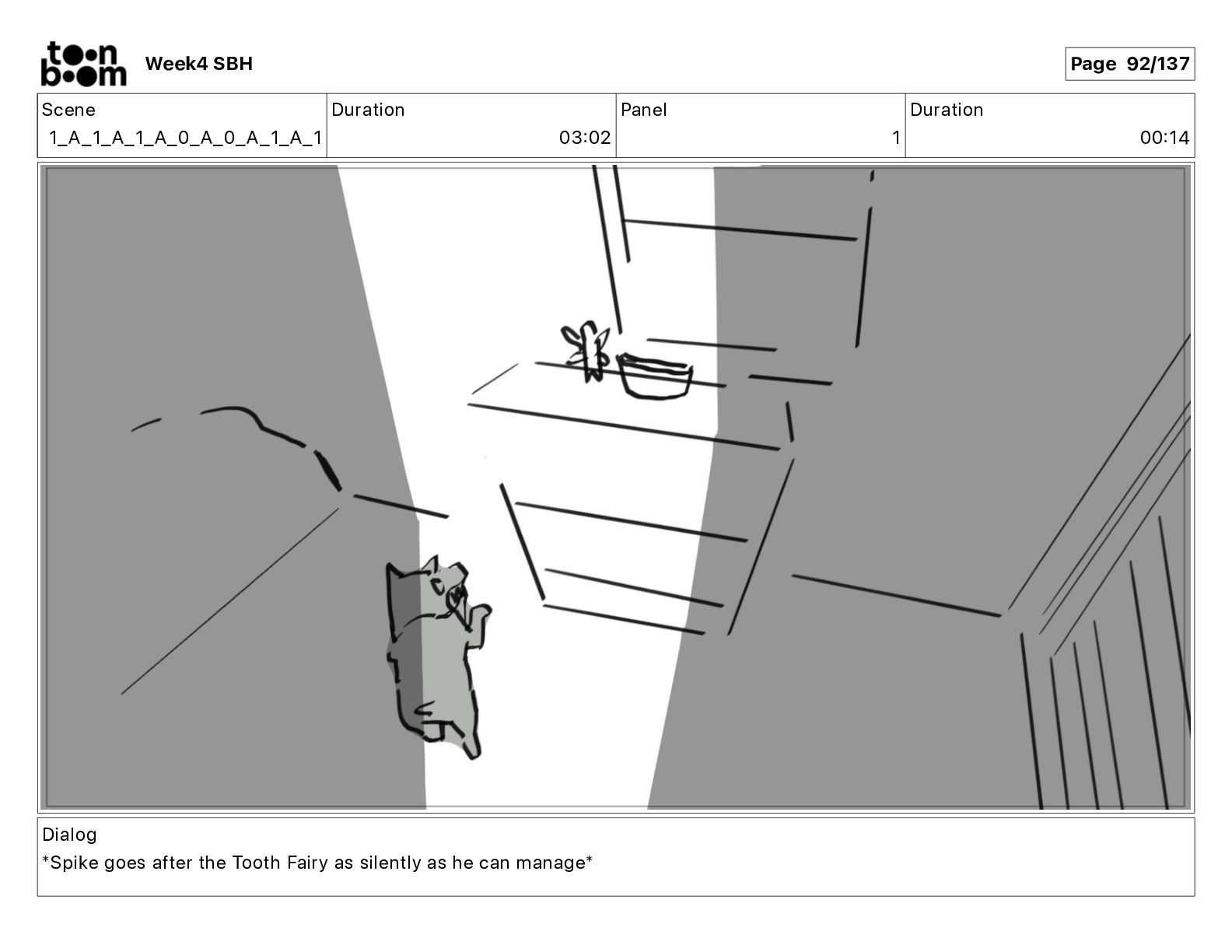 toon boom Week4 SBH

Page 92/137

| Scene | Duration | Panel | Duration |
|---|---|---|---|
| 1_A_1_A_1_A_0_A_0_A_1_A_1 | 03:02 | 1 | 00:14 |

Dialog
*Spike goes after the Tooth Fairy as silently as he can manage*