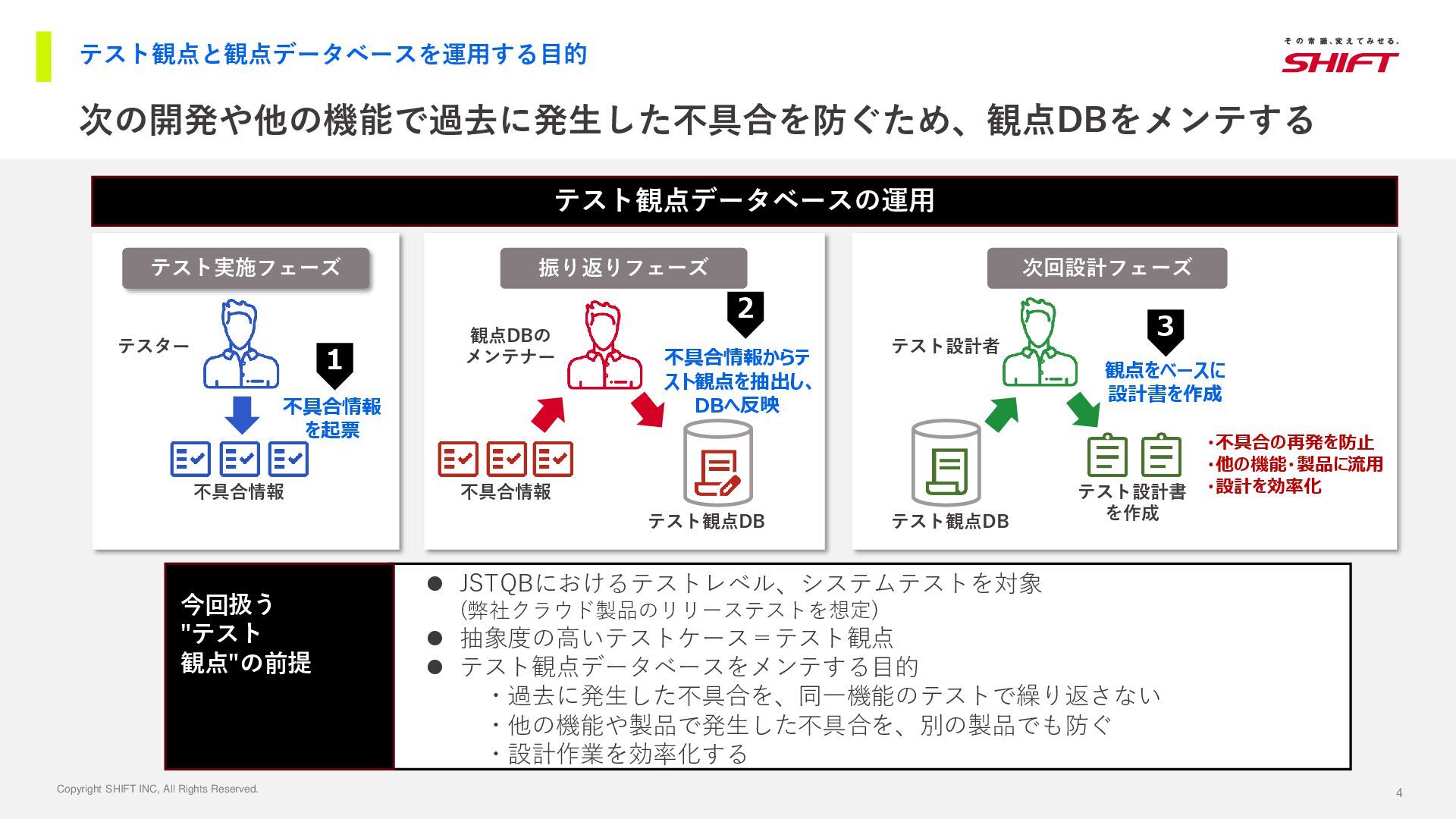 テスト観点と観点データベースを運用する目的

その常識、変えてみせる。
SHIFT

次の開発や他の機能で過去に発生した不具合を防ぐため、観点DBをメンテする

テスト観点データベースの運用

テスト実施フェーズ

テスター

1
不具合情報を起票

不具合情報

振り返りフェーズ

観点DBのメンテナー

2
不具合情報からテスト観点を抽出し、DBへ反映

不具合情報

テスト観点DB

次回設計フェーズ

テスト設計者

3
観点をベースに設計書を作成

テスト観点DB

テスト設計書を作成

・不具合の再発を防止
・他の機能・製品に流用
・設計を効率化

今回扱う"テスト観点"の前提

● JSTQBにおけるテストレベル、システムテストを対象
(弊社クラウド製品のリリーステストを想定)
● 抽象度の高いテストケース＝テスト観点
● テスト観点データベースをメンテする目的
・過去に発生した不具合を、同一機能のテストで繰り返さない
・他の機能や製品で発生した不具合を、別の製品でも防ぐ
・設計作業を効率化する

Copyright SHIFT INC, All Rights Reserved.

4