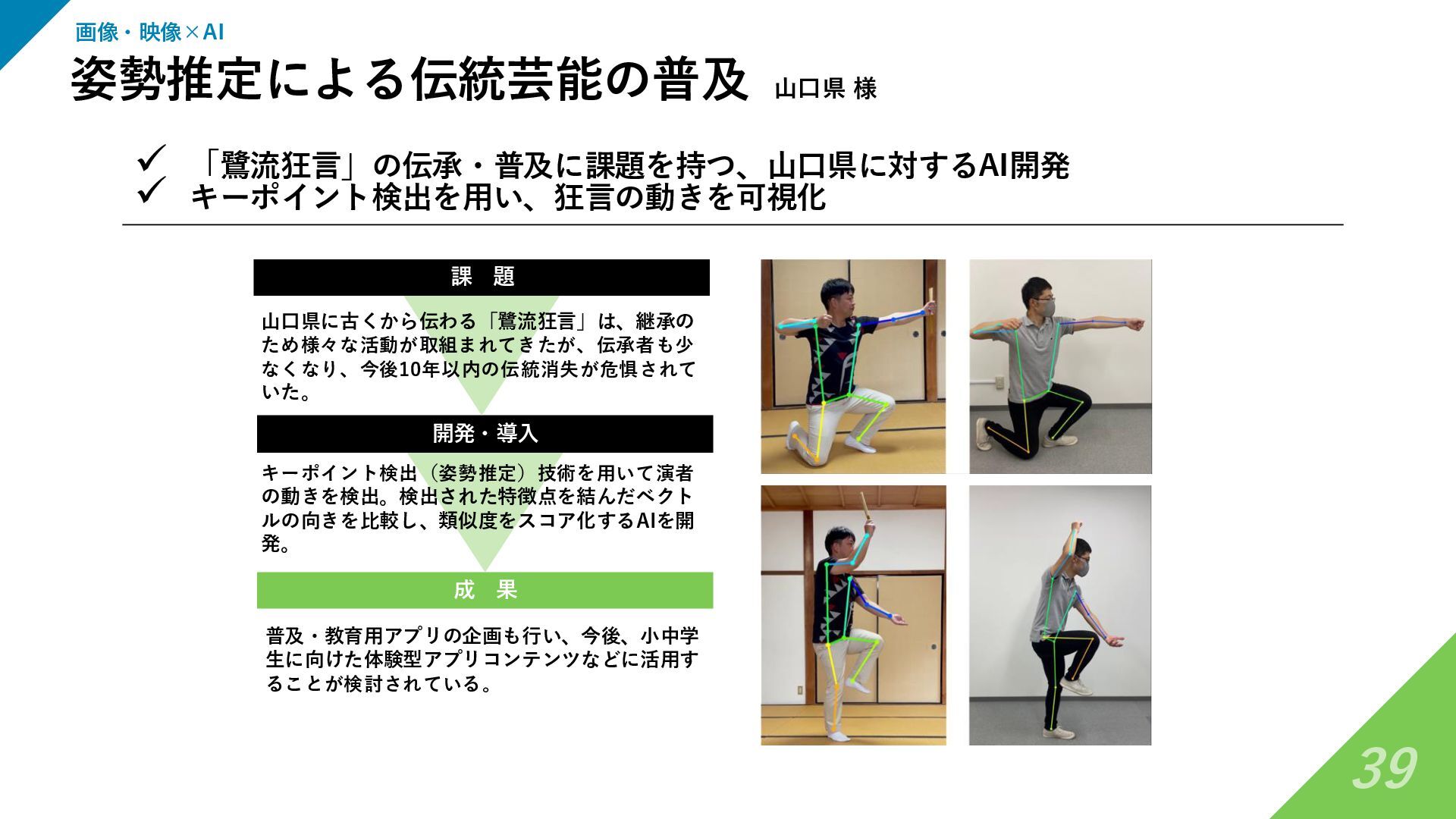 画像・映像×AI

姿勢推定による伝統芸能の普及 山口県 様

✓ 「鷺流狂言」の伝承・普及に課題を持つ、山口県に対するAI開発
✓ キーポイント検出を用い、狂言の動きを可視化

課 題

山口県に古くから伝わる「鷺流狂言」は、継承のため様々な活動が取組まれてきたが、伝承者も少なくなり、今後10年以内の伝統消失が危惧されていた。

開発・導入

キーポイント検出（姿勢推定）技術を用いて演者の動きを検出。検出された特徴点を結んだベクトルの向きを比較し、類似度をスコア化するAIを開発。

成 果

普及・教育用アプリの企画も行い、今後、小中学生に向けた体験型アプリコンテンツなどに活用することが検討されている。

39