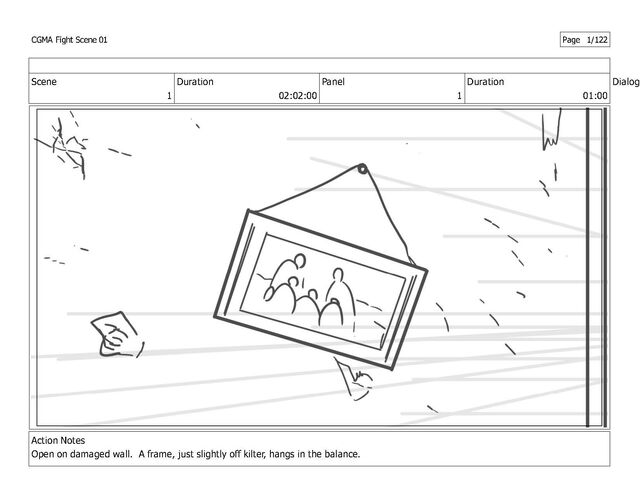 CGMA Fight Scene 01

Page 1/122

| Scene | Duration | Panel | Duration |
|---|---|---|---|
| 1 | 02:02:00 | 1 | 01:00 |

Dialog

Action Notes
Open on damaged wall. A frame, just slightly off kilter, hangs in the balance.