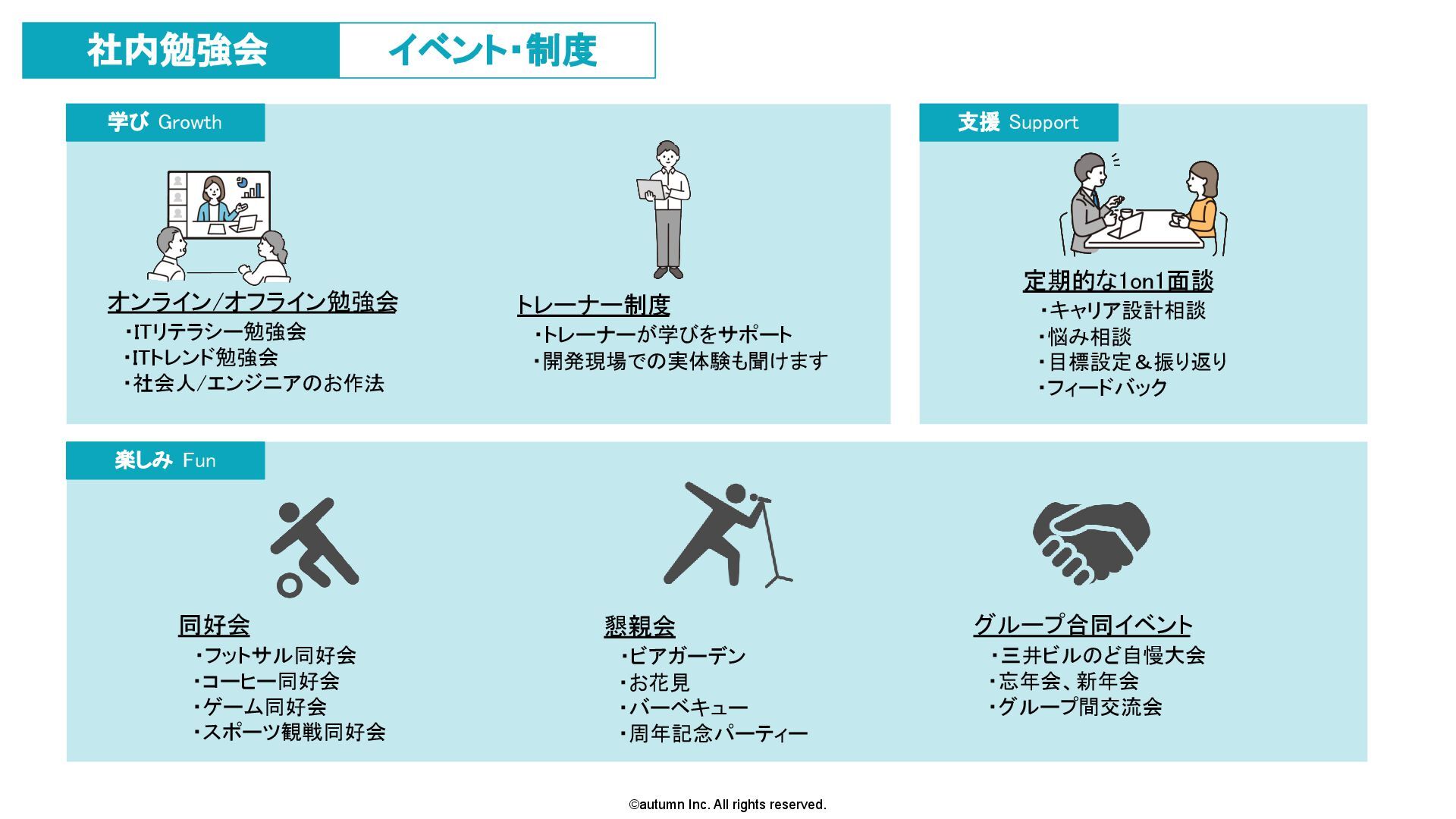 社内勉強会 イベント・制度

学び Growth

オンライン/オフライン勉強会
・ITリテラシー勉強会
・ITトレンド勉強会
・社会人/エンジニアのお作法

トレーナー制度
・トレーナーが学びをサポート
・開発現場での実体験も聞けます

支援 Support

定期的な1on1面談
・キャリア設計相談
・悩み相談
・目標設定＆振り返り
・フィードバック

楽しみ Fun

同好会
・フットサル同好会
・コーヒー同好会
・ゲーム同好会
・スポーツ観戦同好会

懇親会
・ビアガーデン
・お花見
・バーベキュー
・周年記念パーティー

グループ合同イベント
・三井ビルのど自慢大会
・忘年会、新年会
・グループ間交流会

©autumn Inc. All rights reserved.