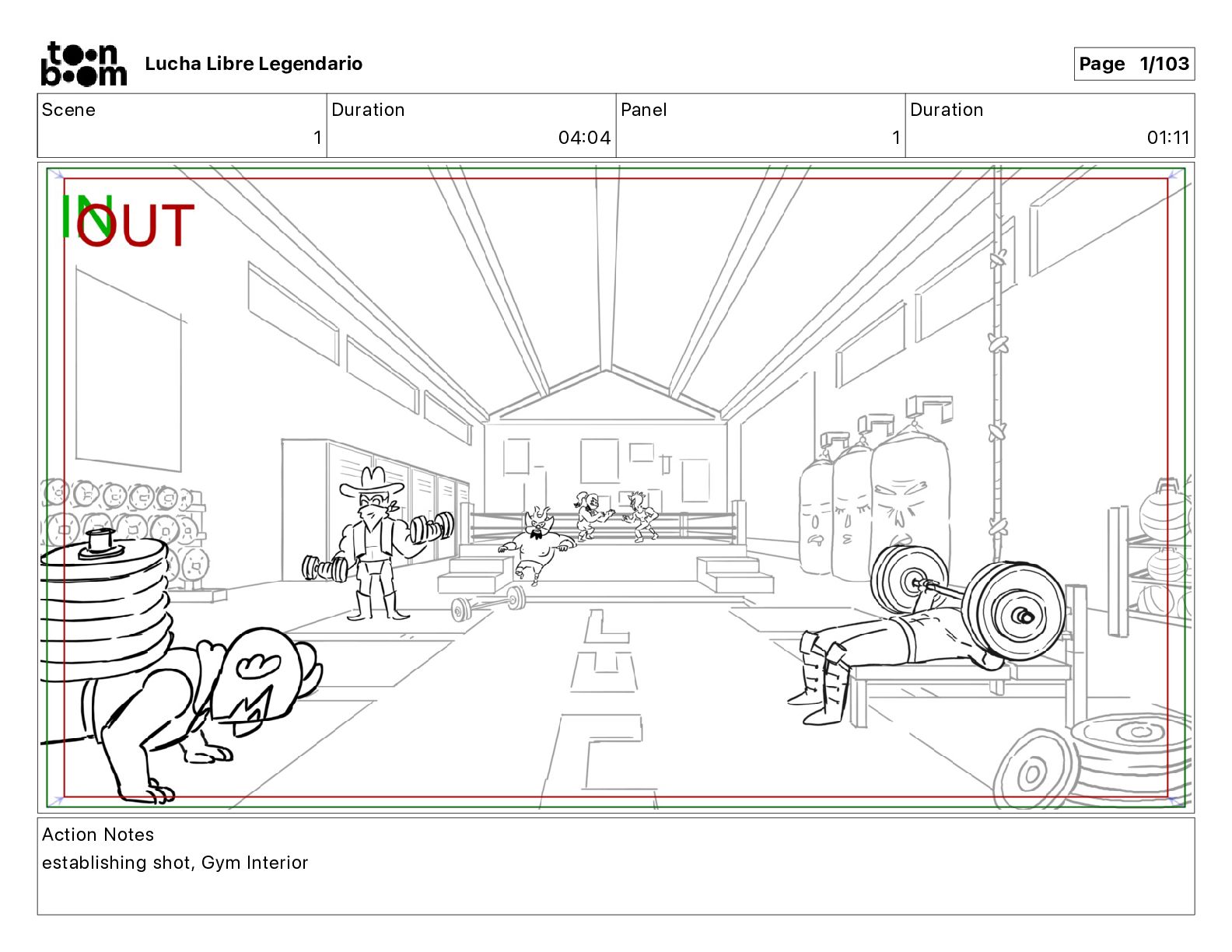 toon boom Lucha Libre Legendario

Page 1/103

| Scene | Duration | Panel | Duration |
|---|---|---|---|
| 1 | 04:04 | 1 | 01:11 |

IN OUT

Action Notes
establishing shot, Gym Interior